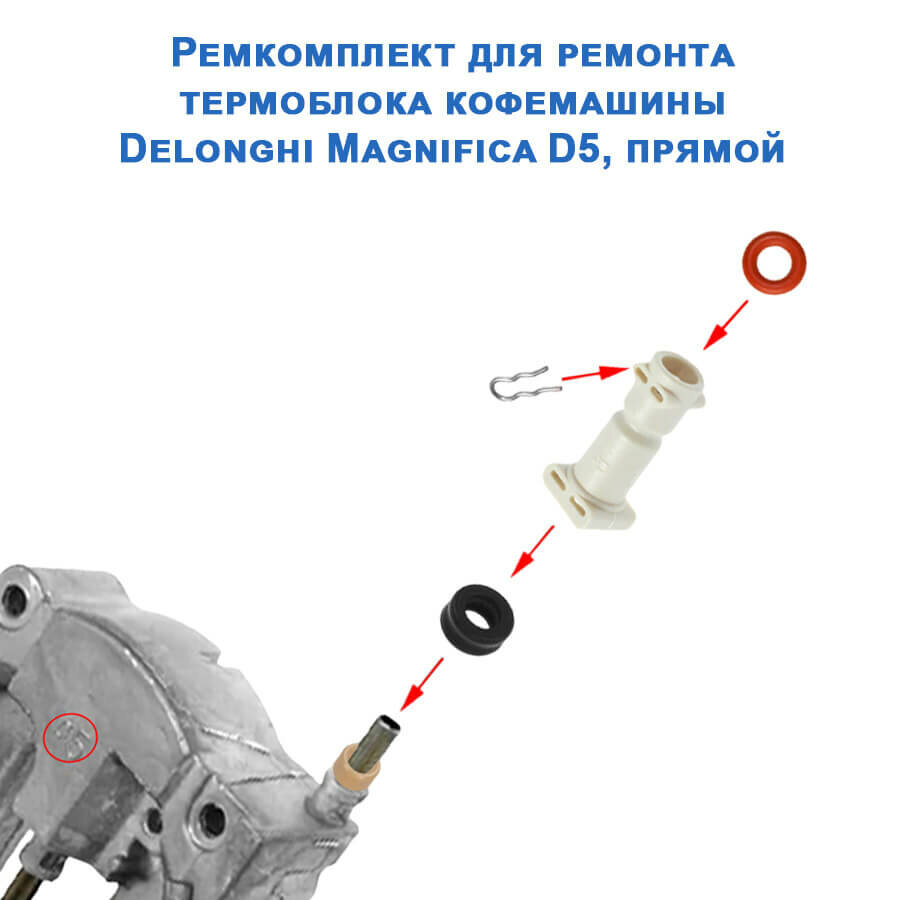 Ремкомплект для ремонта термоблока кофемашины Delonghi Magnifica D5, прямой

D5