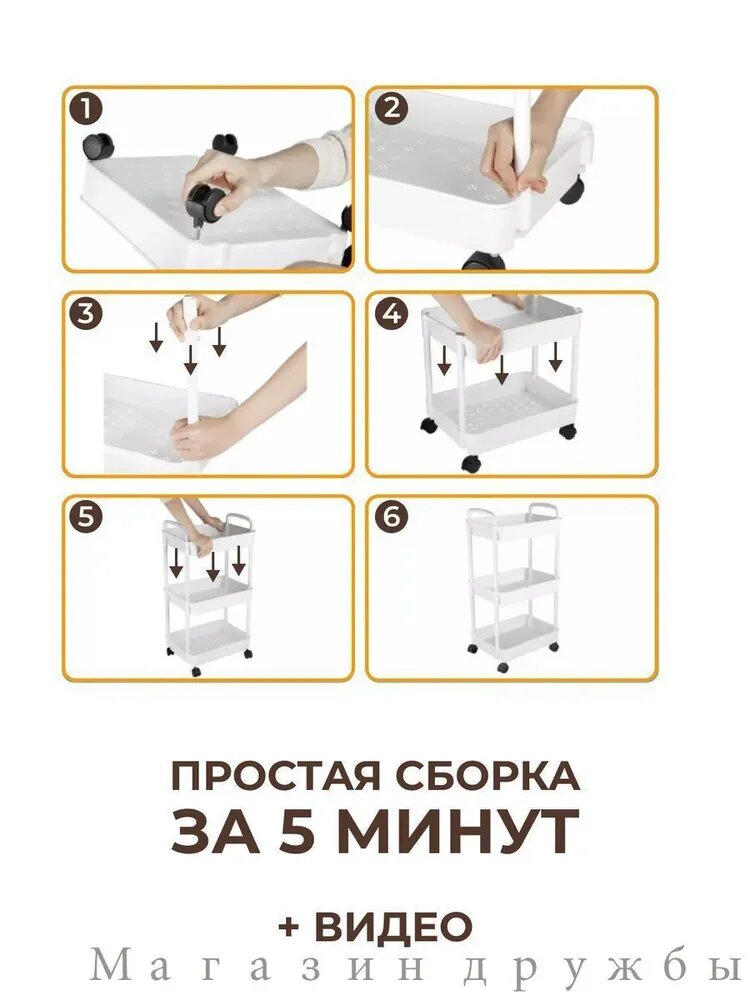 1

2

3

4

5

6

ПРОСТАЯ СБОРКА
ЗА 5 МИНУТ

+ ВИДЕО

Магазин дружбы