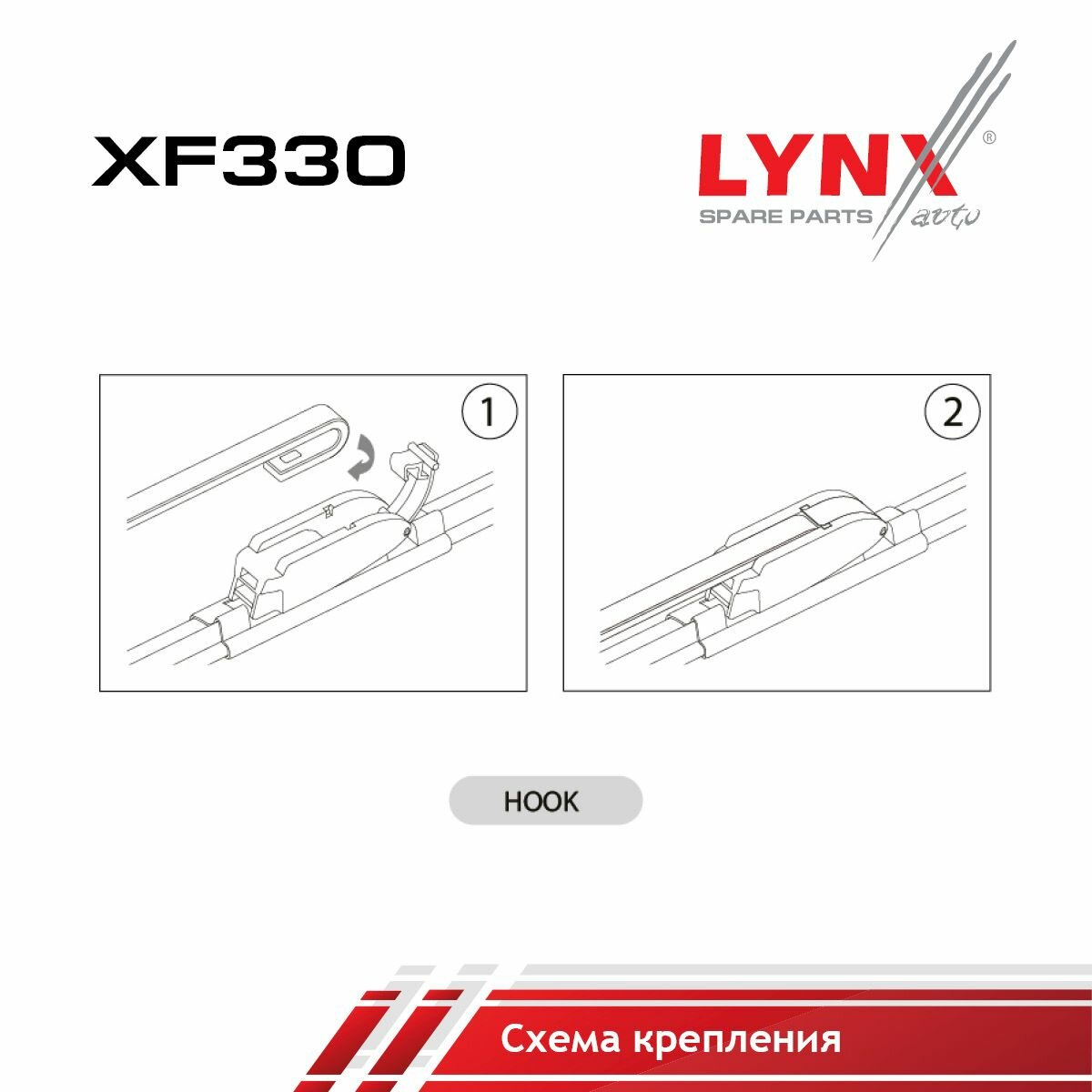 XF330

LYNX®
SPARE PARTS auto

1

2

HOOK

Схема крепления