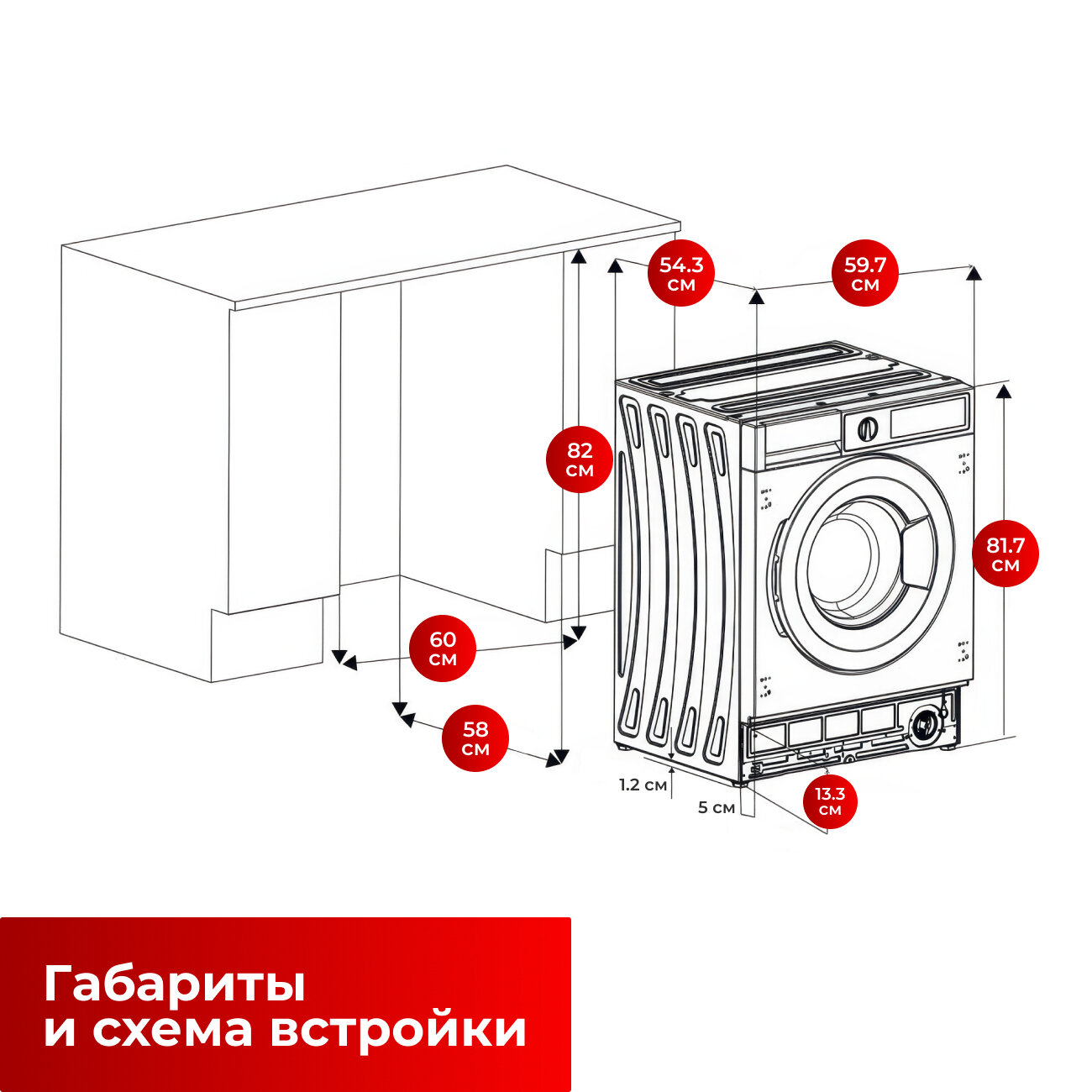 54.3 см

59.7 см

82 см

81.7 см

60 см

58 см

1.2 см

5 см

13.3 см

Габариты и схема встройки