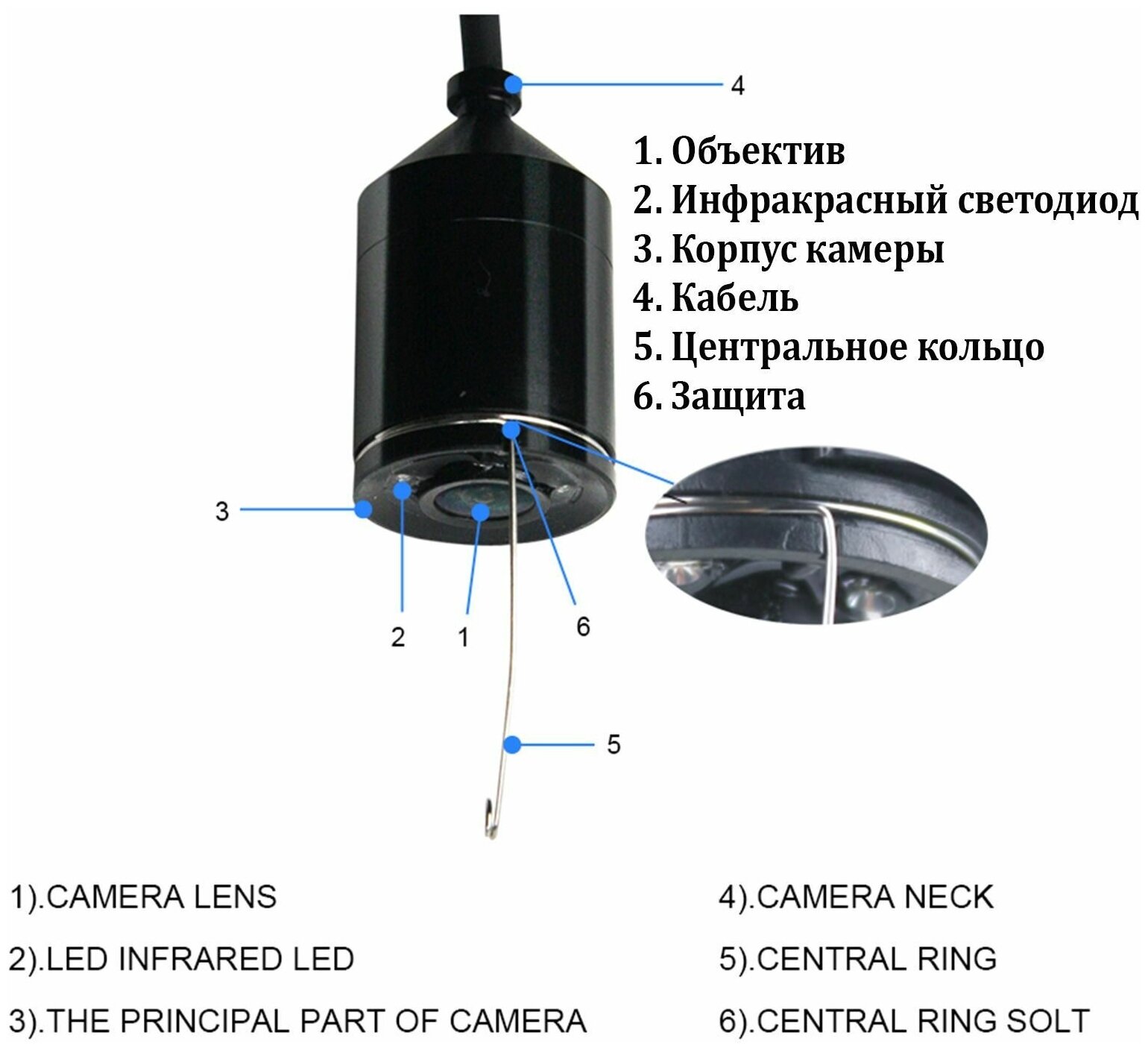 4

1. Объектив
2. Инфракрасный светодиод
3. Корпус камеры
4. Кабель
5. Центральное кольцо
6. Защита

3

2 1 6

5

1).CAMERA LENS

2).LED INFRARED LED

3).THE PRINCIPAL PART OF CAMERA

4).CAMERA NECK

5).CENTRAL RING

6).CENTRAL RING SOLT