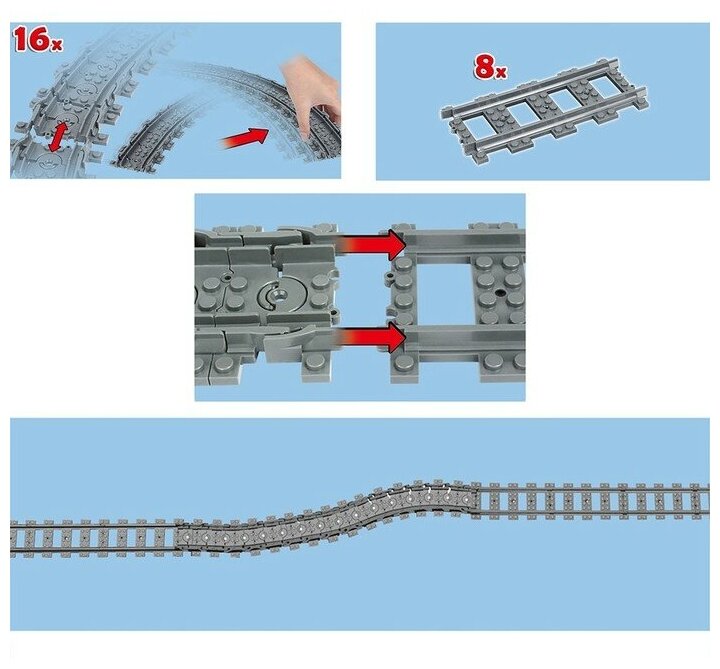 16x

8x