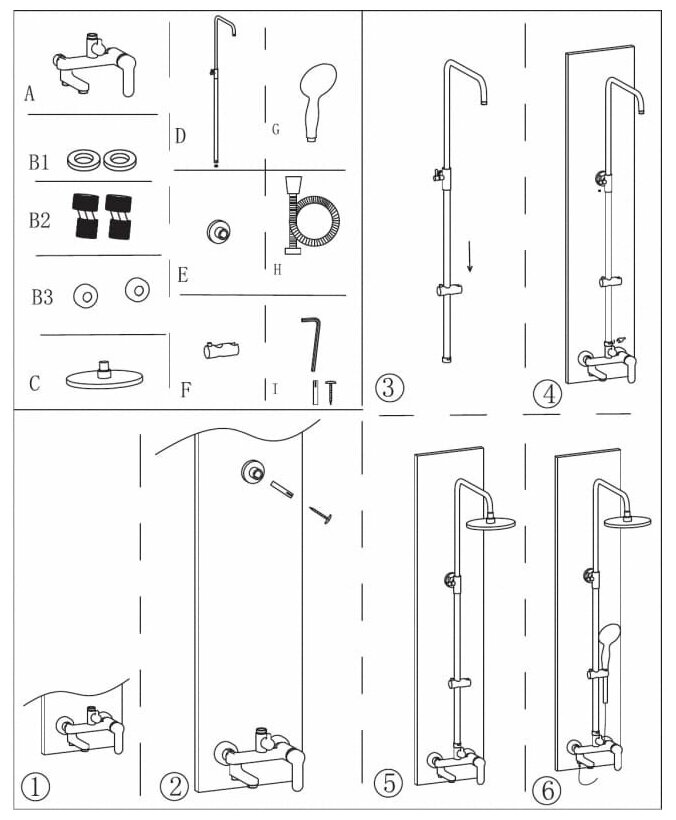 A

B1

B2

B3

C

D

E

F

G

H

I

③

④

①

②

⑤

⑥