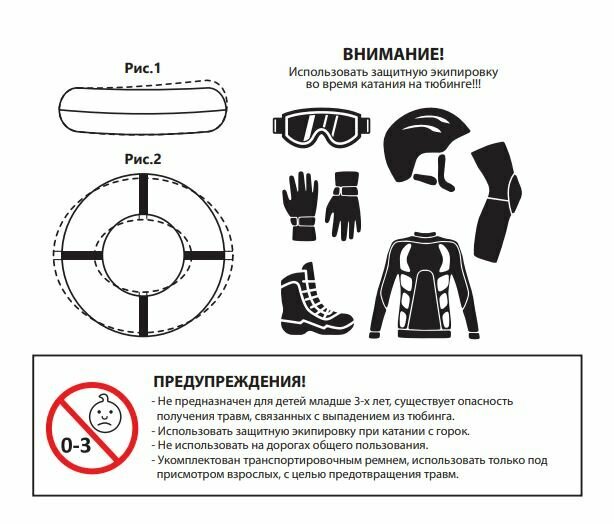 Рис.1

Рис.2

ВНИМАНИЕ!
Использовать защитную экипировку во время катания на тюбинге!!!

0-3

ПРЕДУПРЕЖДЕНИЯ!
- Не предназначен для детей младше 3-х лет, существует опасность получения травм, связанных с выпадением из тюбинга.
- Использовать защитную экипировку при катании с горок.
- Не использовать на дорогах общего пользования.
- Укомплектован транспортировочным ремнем, использовать только под присмотром взрослых, с целью предотвращения травм.