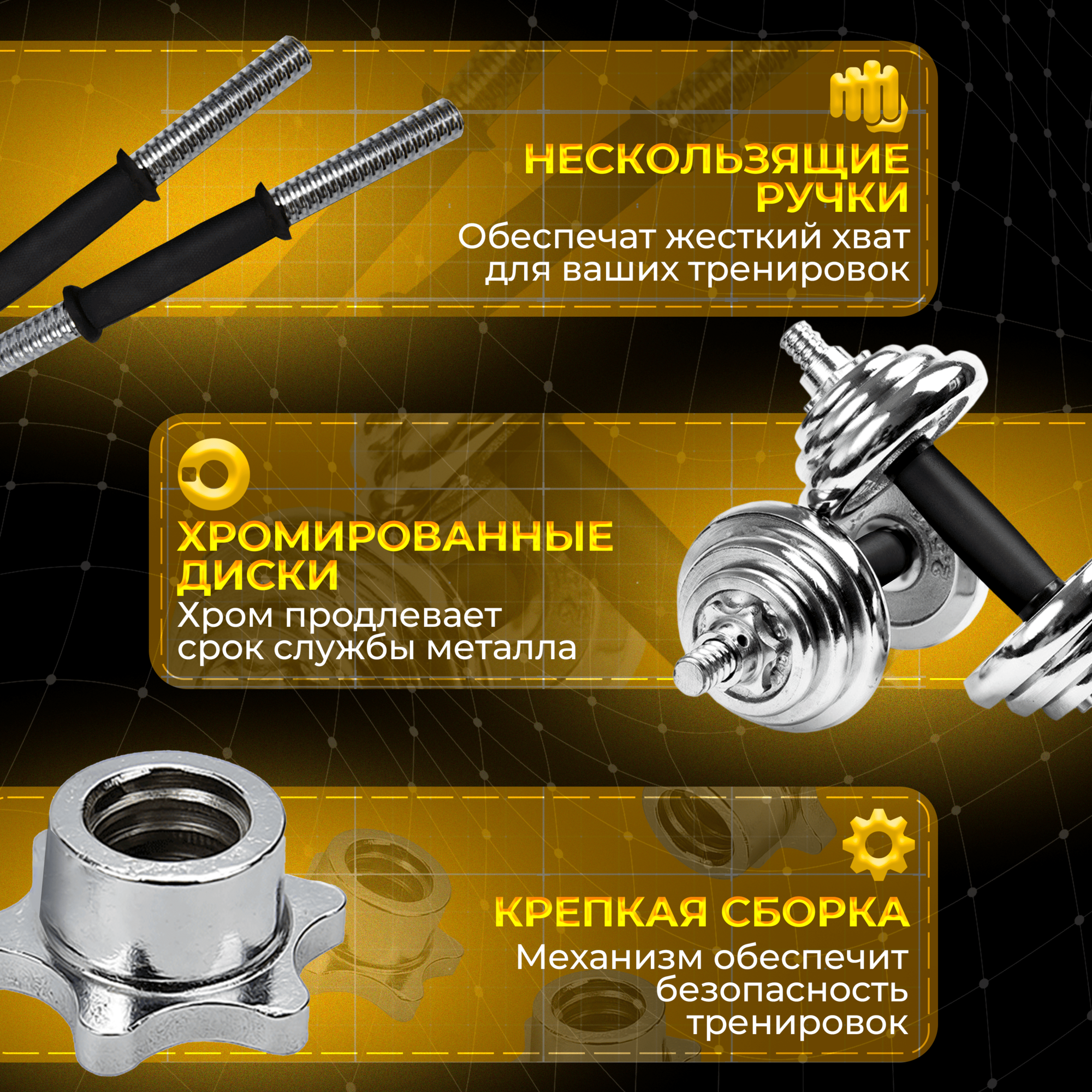 НЕСКОЛЬЗЯЩИЕ РУЧКИ
Обеспечат жесткий хват для ваших тренировок

ХРОМИРОВАННЫЕ ДИСКИ
Хром продлевает срок службы металла

КРЕПКАЯ СБОРКА
Механизм обеспечит безопасность тренировок