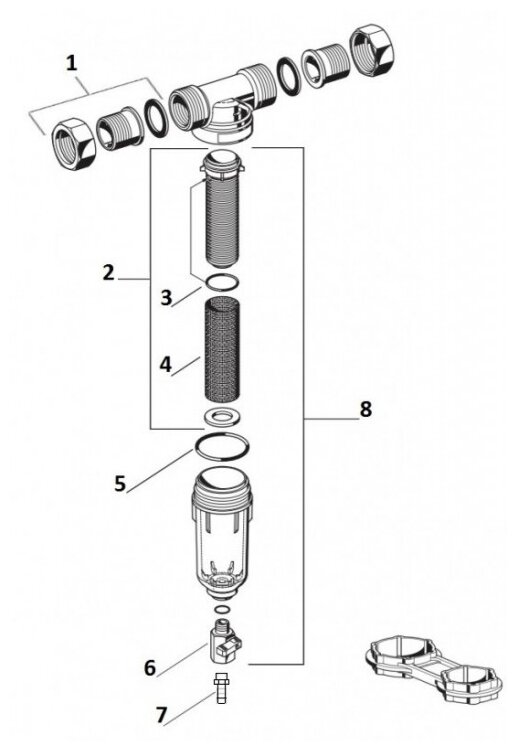 1
2
3
4
8
5
6
7