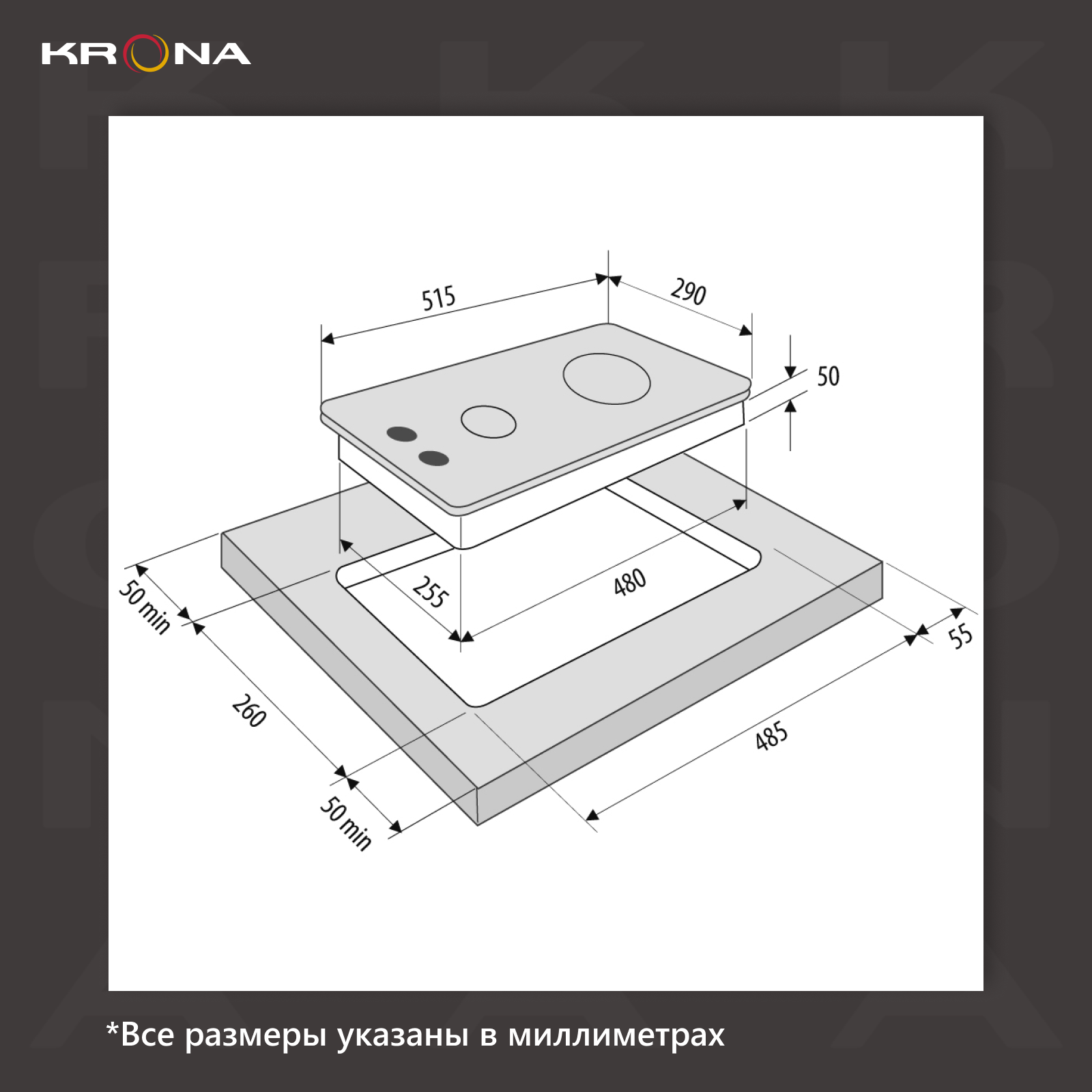 KRONA

515
290
50
255
480
50 min
260
50 min
485
55

*Все размеры указаны в миллиметрах