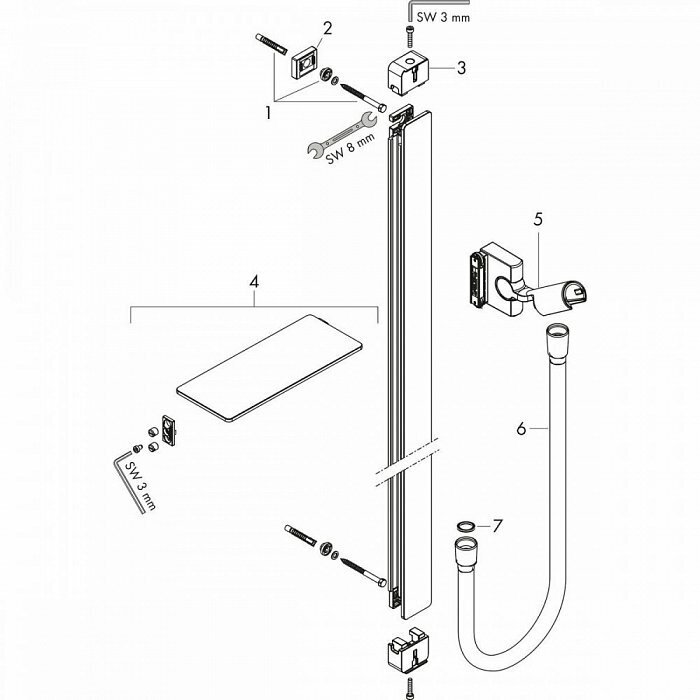 SW 3 mm
2
3
1
SW 8 mm
5
4
6
SW 3 mm
7