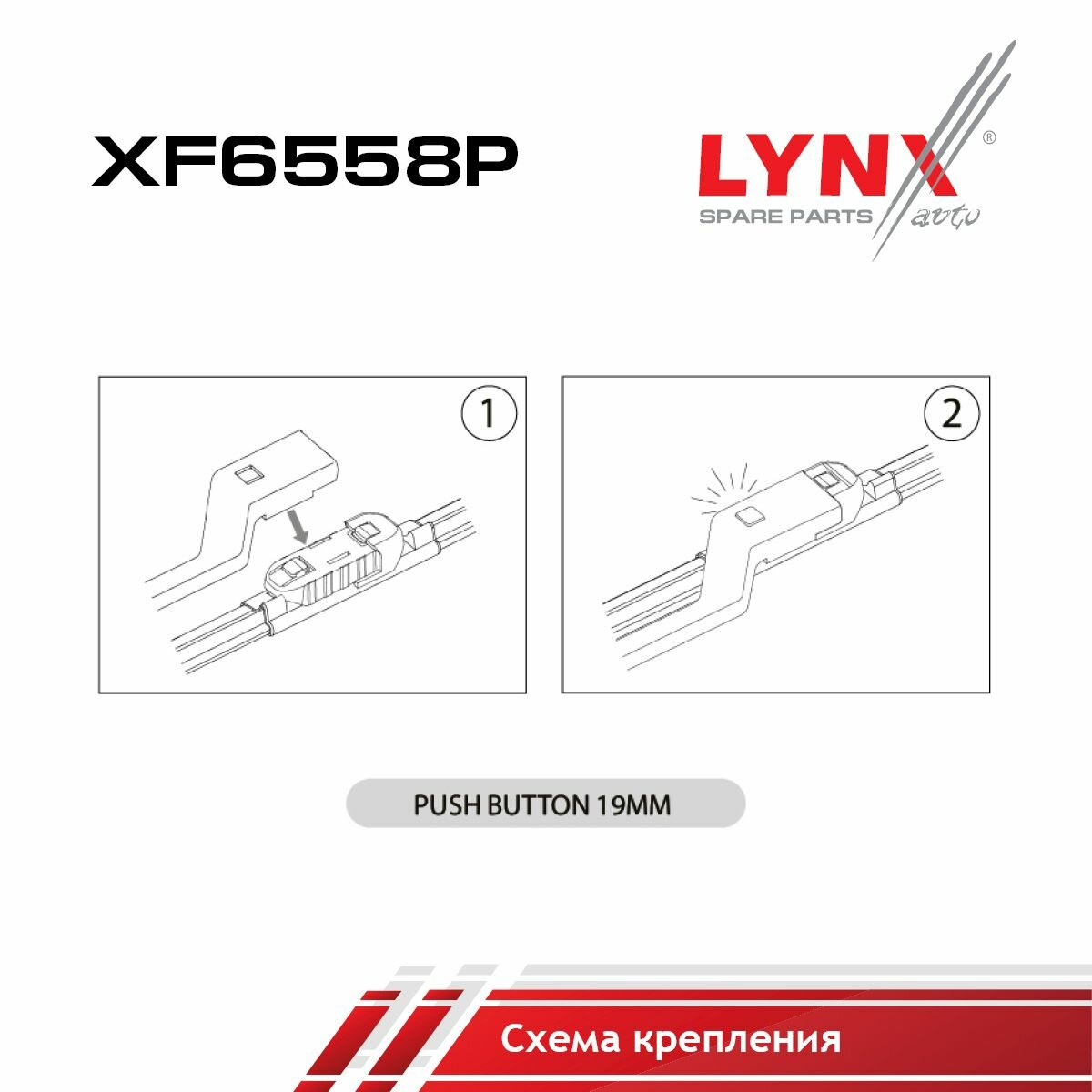 XF6558P

LYNX®
SPARE PARTS auto

1

2

PUSH BUTTON 19MM

Схема крепления