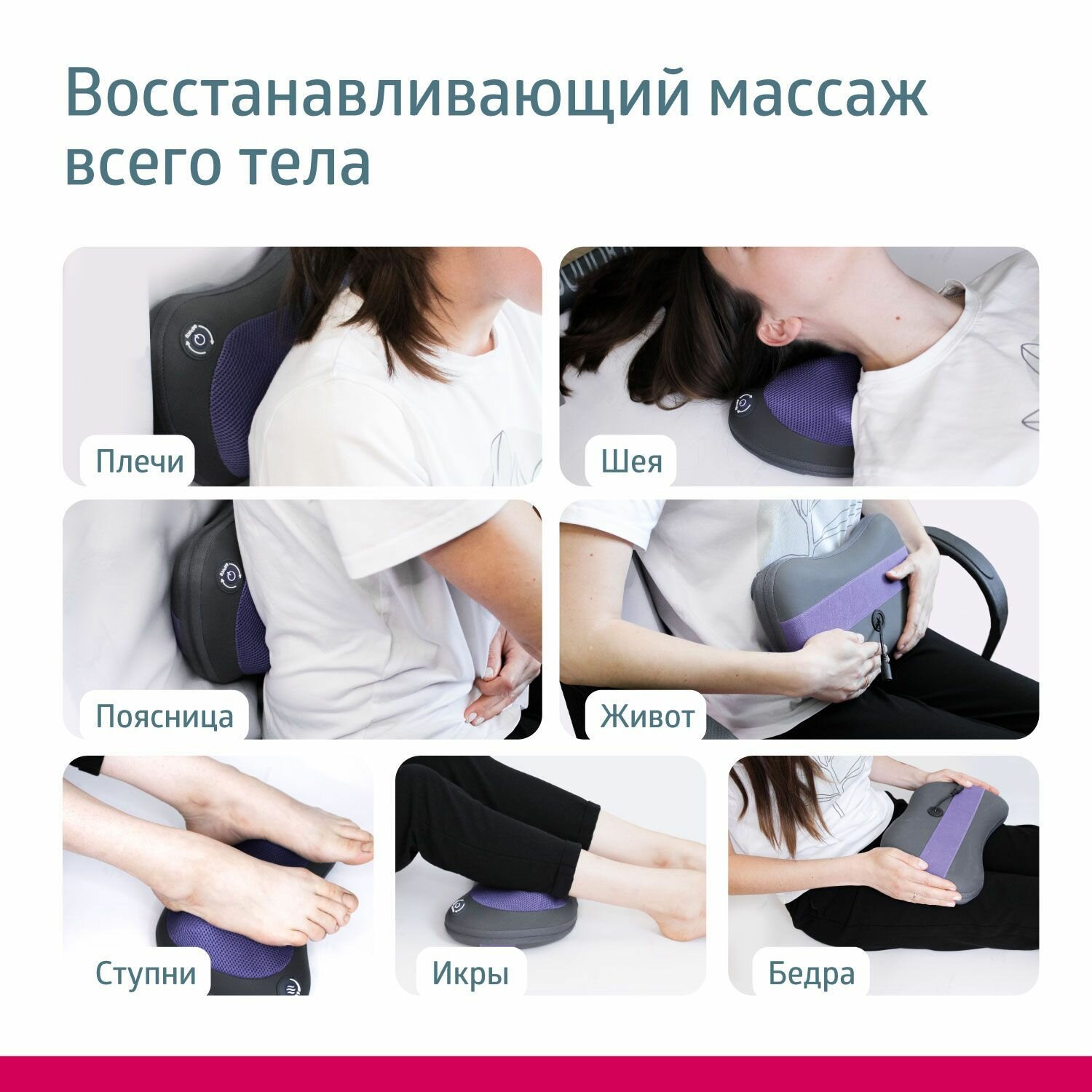 Восстанавливающий массаж всего тела

Плечи

Шея

Поясница

Живот

Ступни

Икры

Бедра