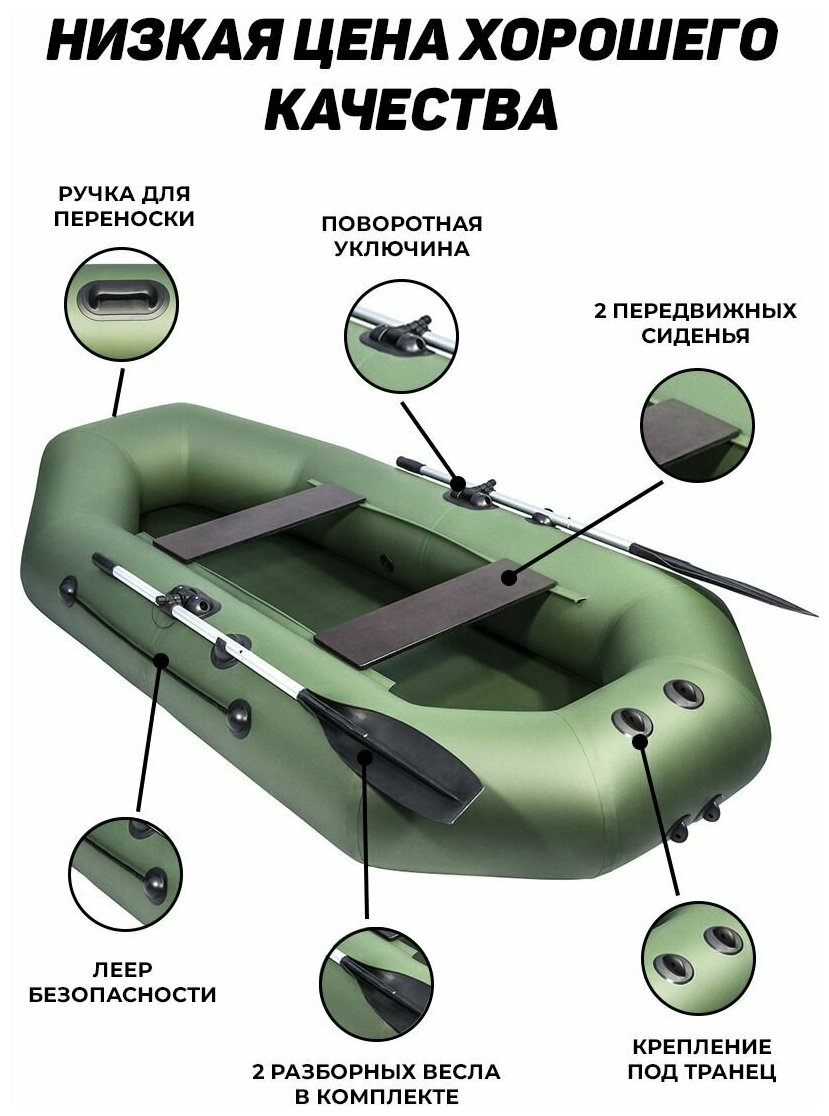 НИЗКАЯ ЦЕНА ХОРОШЕГО КАЧЕСТВА

РУЧКА ДЛЯ ПЕРЕНОСКИ

ПОВОРОТНАЯ УКЛЮЧИНА

2 ПЕРЕДВИЖНЫХ СИДЕНЬЯ

ЛЕЕР БЕЗОПАСНОСТИ

2 РАЗБОРНЫХ ВЕСЛА В КОМПЛЕКТЕ

КРЕПЛЕНИЕ ПОД ТРАНЕЦ