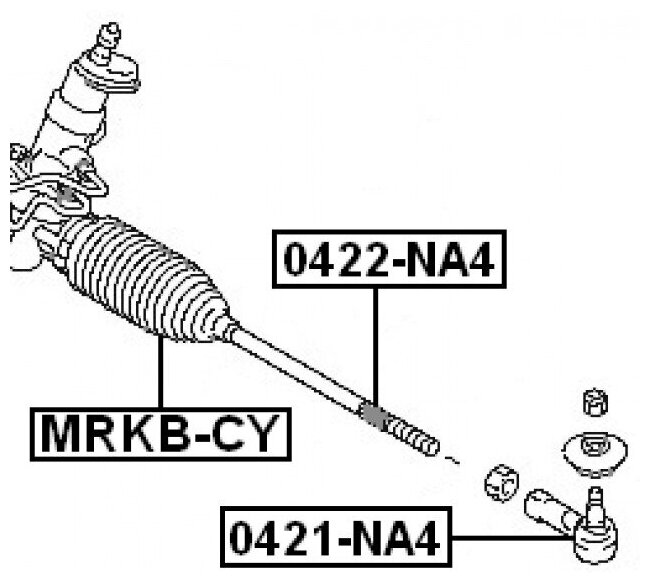 0422-NA4

MRKB-CY

0421-NA4