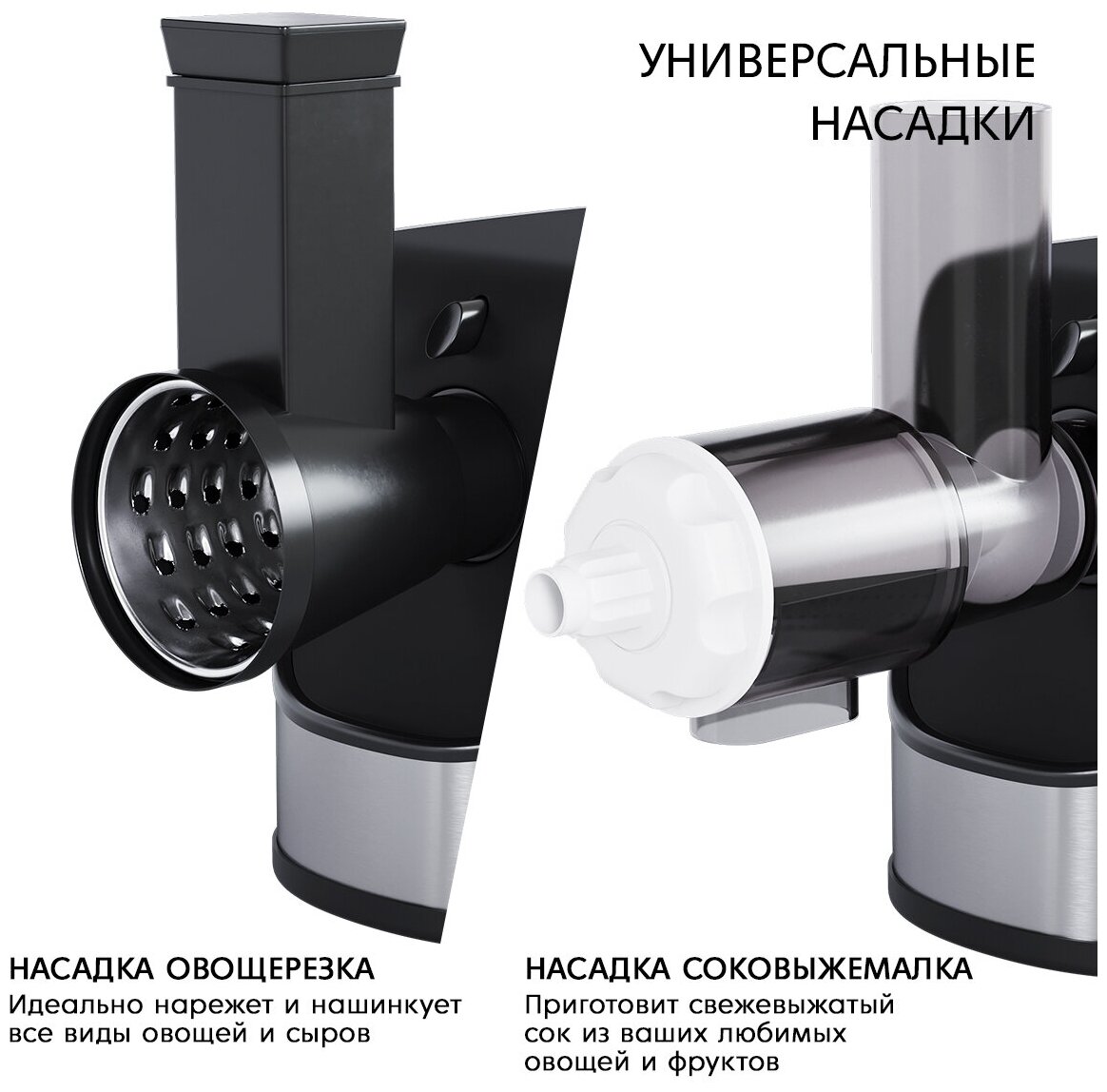 УНИВЕРСАЛЬНЫЕ НАСАДКИ

НАСАДКА ОВОЩЕРЕЗКА
Идеально нарежет и нашинкует все виды овощей и сыров

НАСАДКА СОКОВЫЖЕМАЛКА
Приготовит свежевыжатый сок из ваших любимых овощей и фруктов