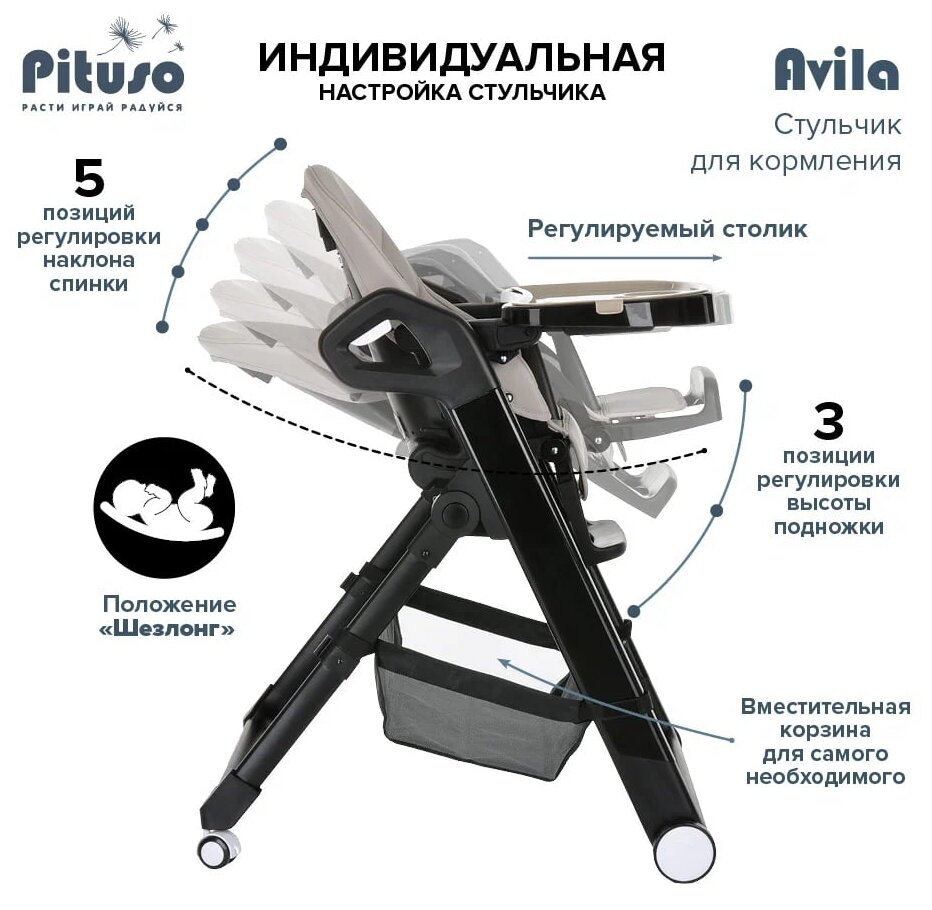 Pituso
РАСТИ ИГРАЙ РАДУЙСЯ

ИНДИВИДУАЛЬНАЯ
НАСТРОЙКА СТУЛЬЧИКА

Avila
Стульчик для кормления

5
позиций регулировки наклона спинки

Регулируемый столик

3
позиции регулировки высоты подножки

Положение «Шезлонг»

Вместительная корзина для самого необходимого