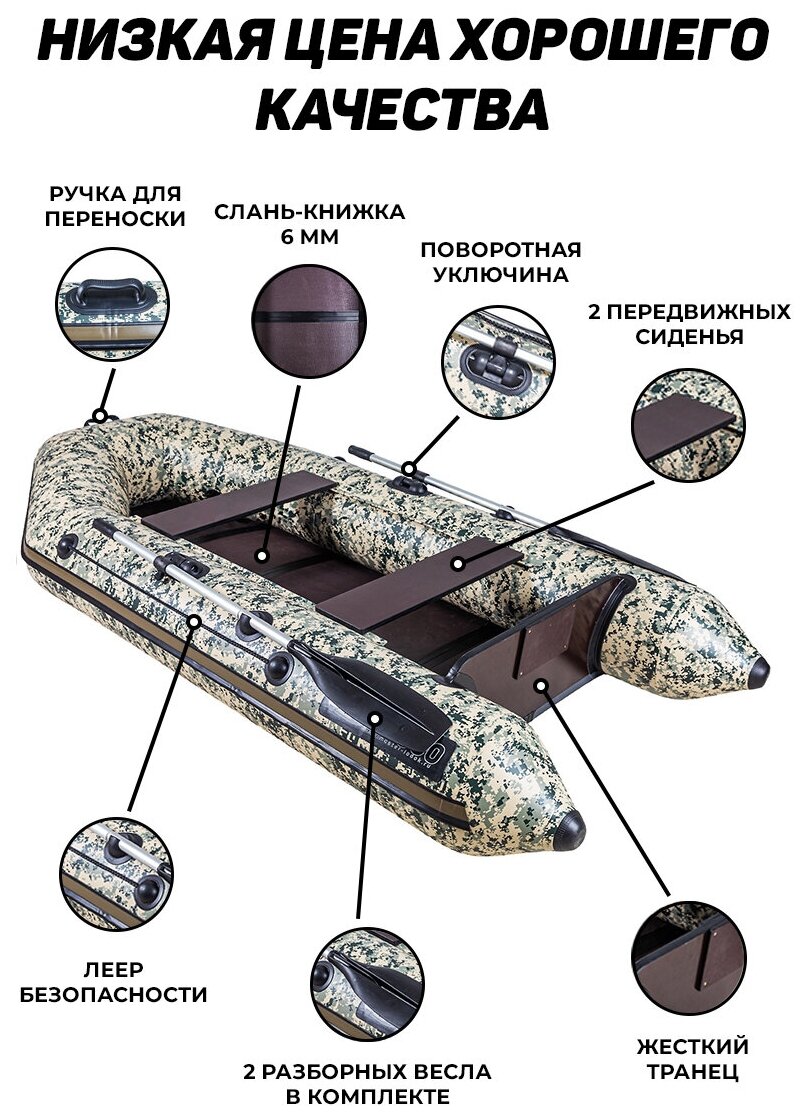 НИЗКАЯ ЦЕНА ХОРОШЕГО КАЧЕСТВА

РУЧКА ДЛЯ ПЕРЕНОСКИ

СЛАНЬ-КНИЖКА 6 ММ

ПОВОРОТНАЯ УКЛЮЧИНА

2 ПЕРЕДВИЖНЫХ СИДЕНЬЯ

ЛЕЕР БЕЗОПАСНОСТИ

2 РАЗБОРНЫХ ВЕСЛА В КОМПЛЕКТЕ

ЖЕСТКИЙ ТРАНЕЦ