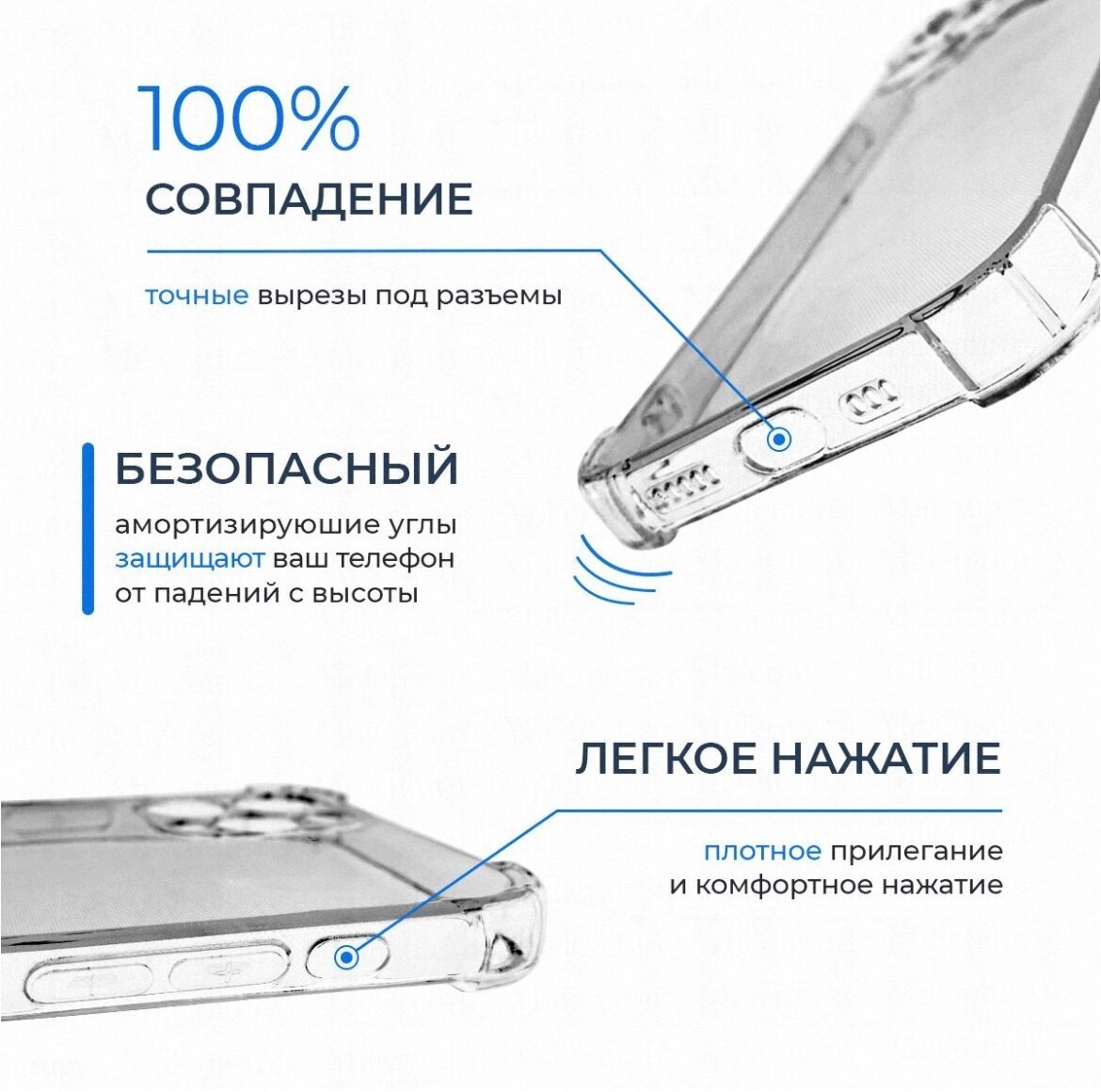 100%
СОВПАДЕНИЕ

точные вырезы под разъемы

БЕЗОПАСНЫЙ

амортизируюшие углы защищают ваш телефон от падений с высоты

ЛЕГКОЕ НАЖАТИЕ

плотное прилегание и комфортное нажатие