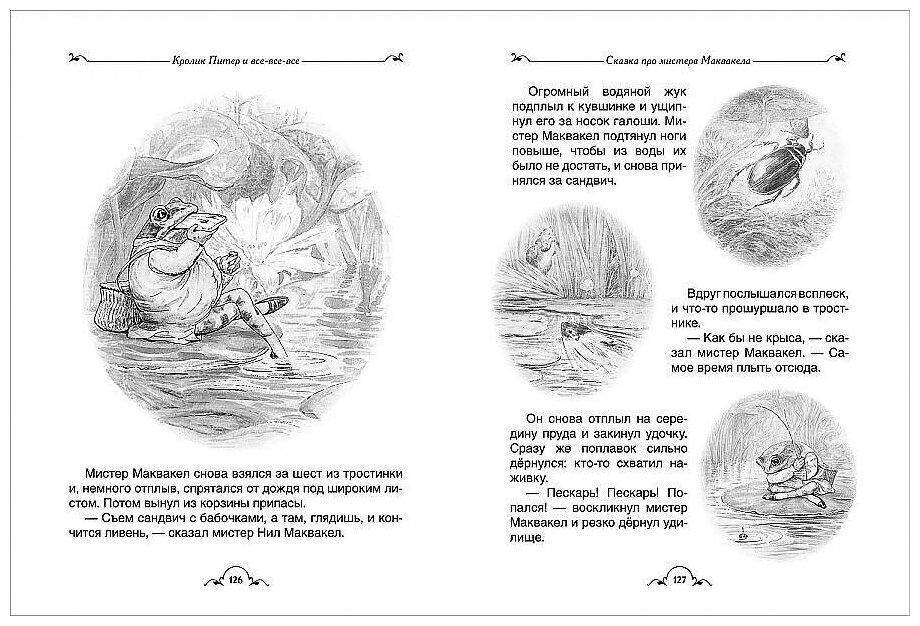 Кролик Питер и все-все-все

Мистер Маквакел снова взялся за шест из тростинки и, немного отплыв, спрятался от дождя под широким листом. Потом вынул из корзины припасы.

— Съем сандвич с бабочками, а там, глядишь, и кончится ливень, — сказал мистер Нил Маквакел.

126

Сказка про мистера Маквакела

Огромный водяной жук подплыл к кувшинке и ущипнул его за носок галоши. Мистер Маквакел подтянул ноги повыше, чтобы из воды их было не достать, и снова принялся за сандвич.

Вдруг послышался всплеск, и что-то прошуршало в тростнике.

— Как бы не крыса, — сказал мистер Маквакел. — Самое время плыть отсюда.

Он снова отплыл на середину пруда и закинул удочку. Сразу же поплавок сильно дёрнулся: кто-то схватил наживку.

— Пескарь! Пескарь! Попался! — воскликнул мистер Маквакел и резко дёрнул удилище.

127