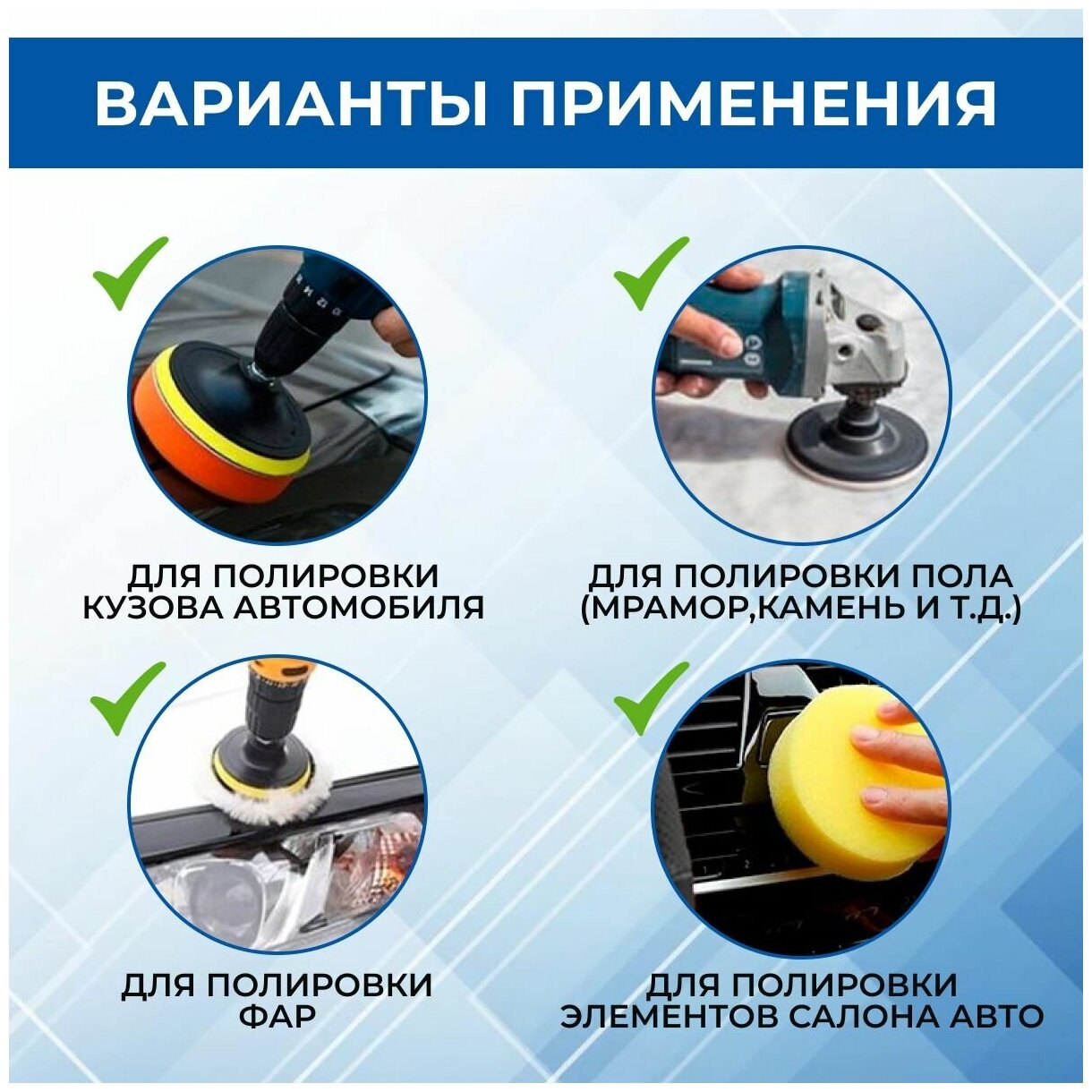 ВАРИАНТЫ ПРИМЕНЕНИЯ

ДЛЯ ПОЛИРОВКИ КУЗОВА АВТОМОБИЛЯ

ДЛЯ ПОЛИРОВКИ ПОЛА (МРАМОР,КАМЕНЬ И Т.Д.)

ДЛЯ ПОЛИРОВКИ ФАР

ДЛЯ ПОЛИРОВКИ ЭЛЕМЕНТОВ САЛОНА АВТО