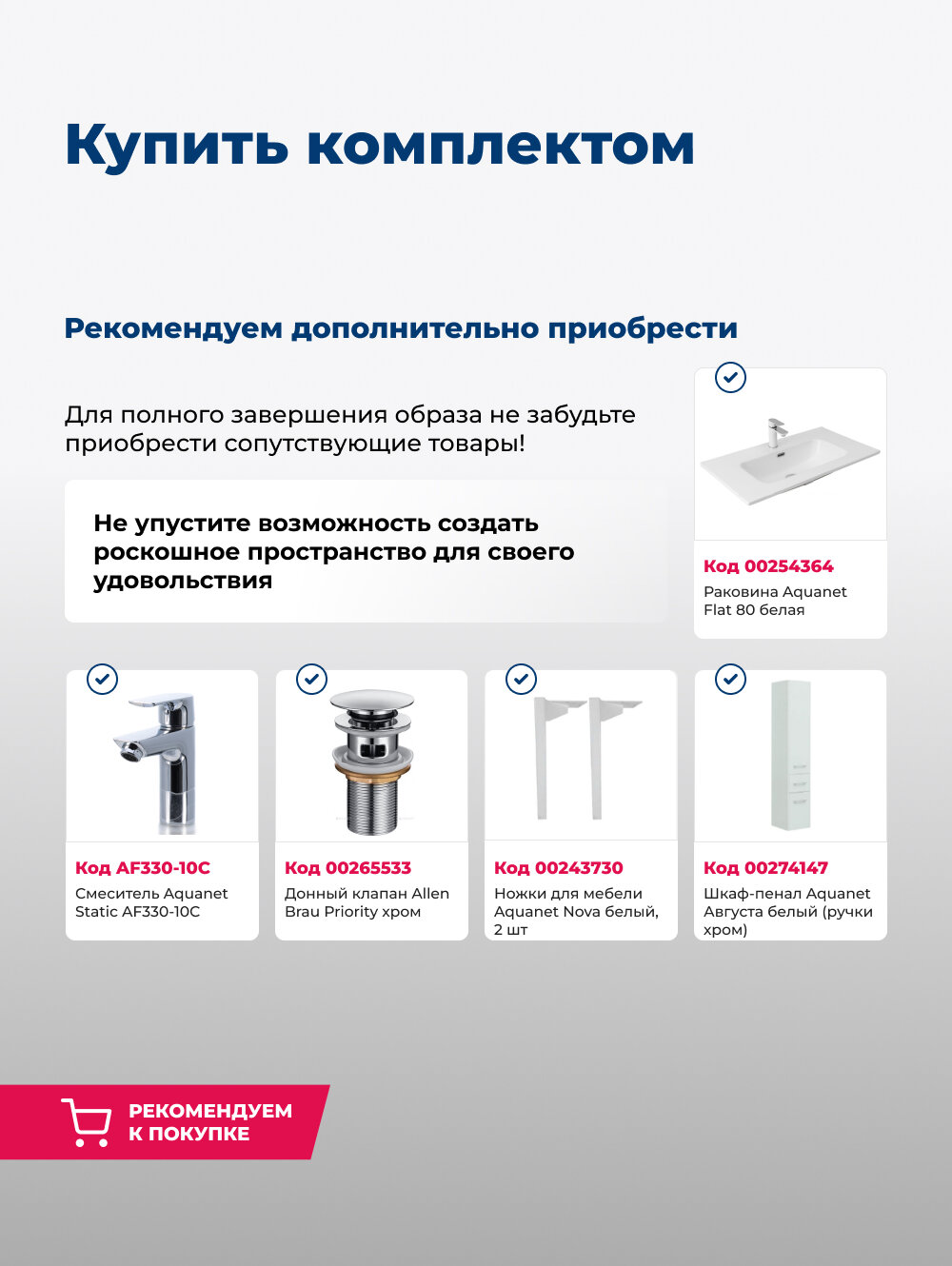 Купить комплектом

Рекомендуем дополнительно приобрести

Для полного завершения образа не забудьте приобрести сопутствующие товары!

Не упустите возможность создать роскошное пространство для своего удовольствия

Код 00254364
Раковина Aquanet Flat 80 белая

Код AF330-10C
Смеситель Aquanet Static AF330-10C

Код 00265533
Донный клапан Allen Brau Priority хром

Код 00243730
Ножки для мебели Aquanet Nova белый, 2 шт

Код 00274147
Шкаф-пенал Aquanet Августа белый (ручки хром)

РЕКОМЕНДУЕМ К ПОКУПКЕ