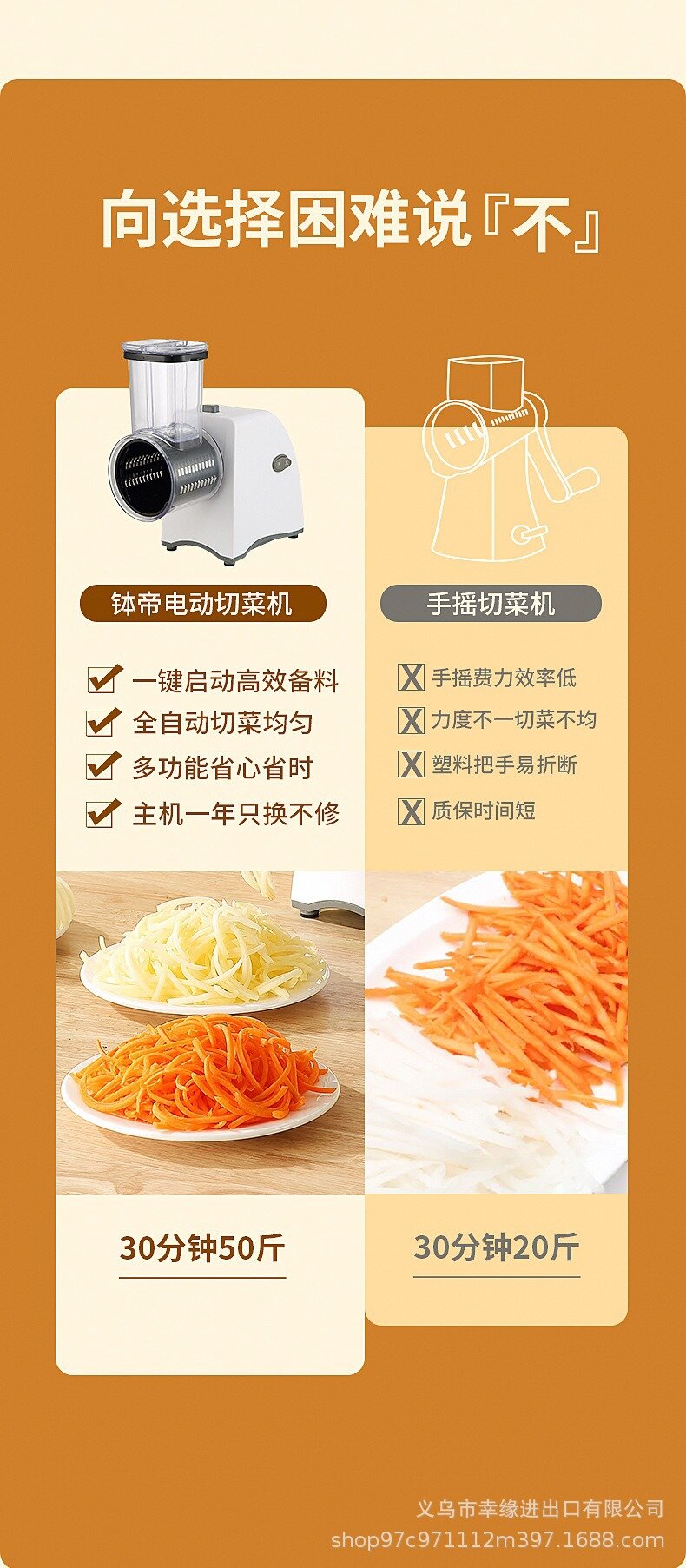 向选择困难说『不』

钵帝电动切菜机

一键启动高效备料
全自动切菜均匀
多功能省心省时
主机一年只换不修

30分钟50斤

手摇切菜机

手摇费力效率低
力度不一切菜不均
塑料把手易折断
质保时间短

30分钟20斤

义乌市幸缘进出口有限公司
shop97c971112m397.1688.com