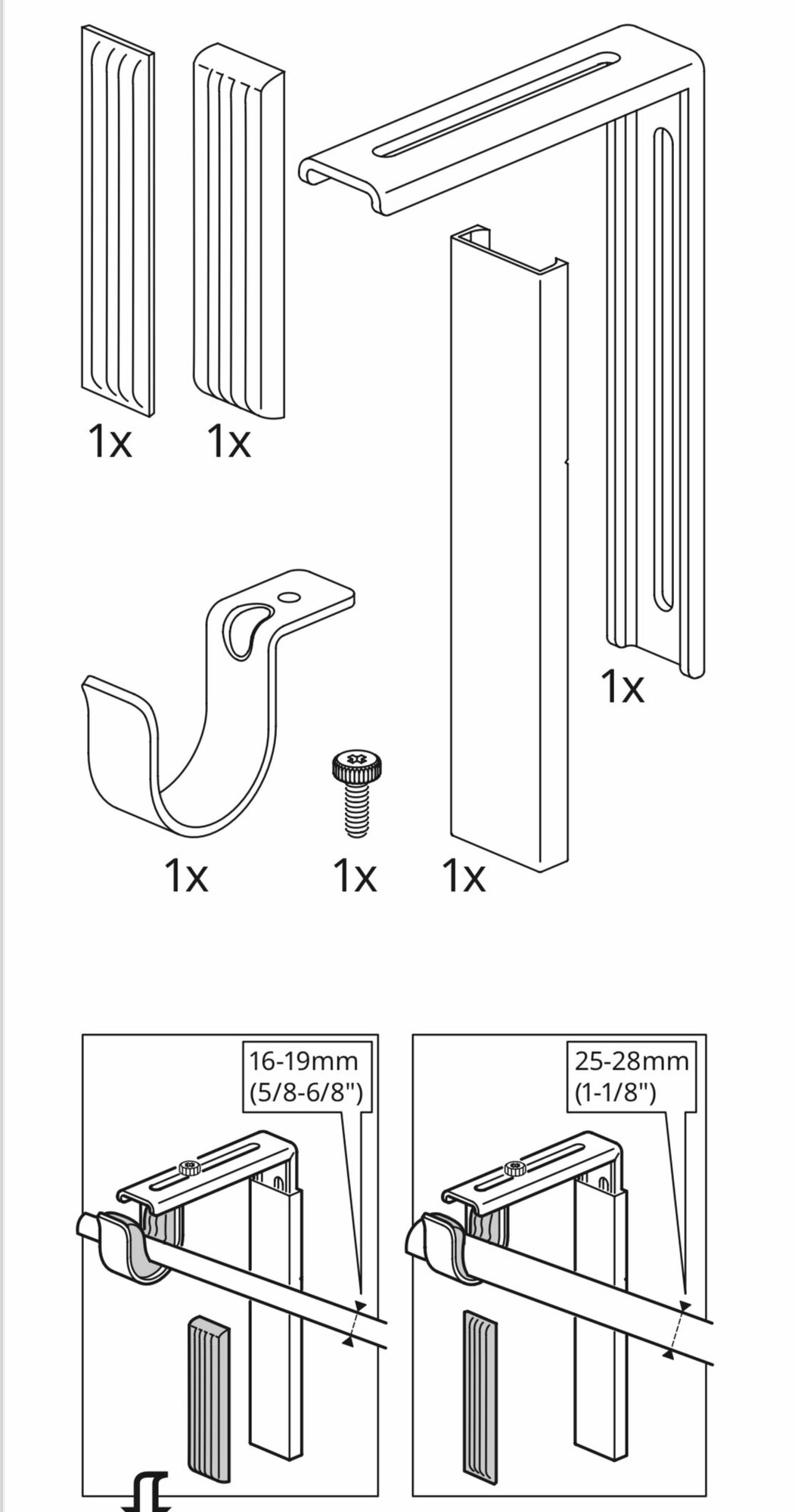 1x 1x

1x

1x 1x 1x

16-19mm
(5/8-6/8")

25-28mm
(1-1/8")