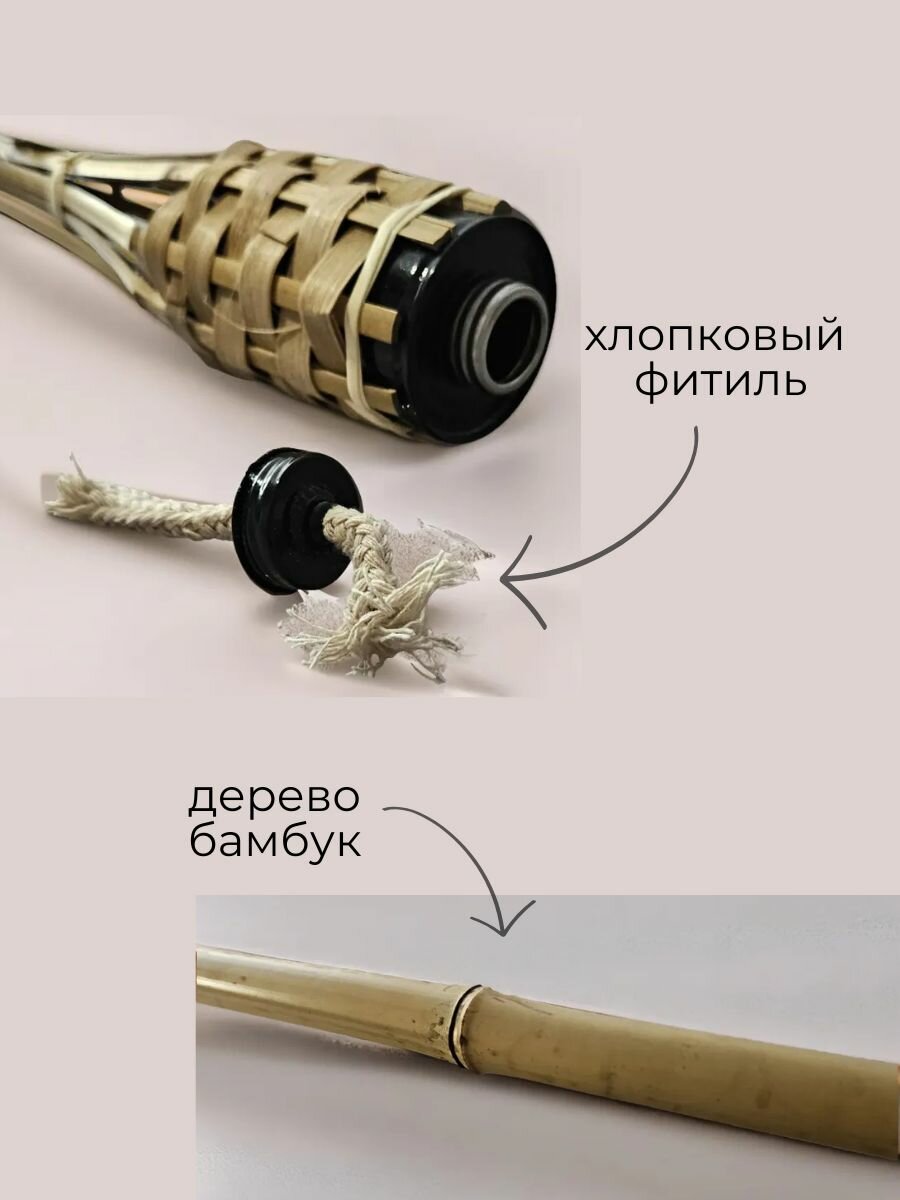 хлопковый фитиль

дерево бамбук