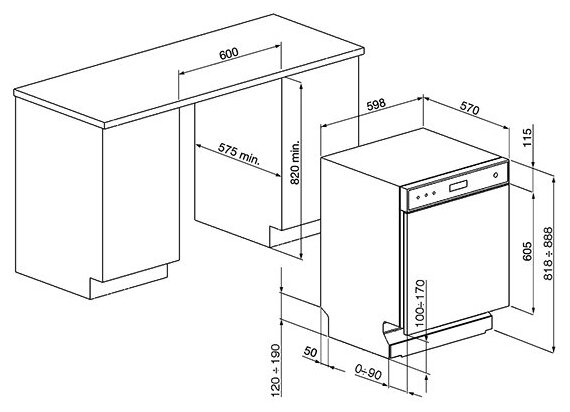 600
575 min.
820 min.
598
570
115
605
818 ÷ 888
100÷170
120 ÷ 190
50
0÷90