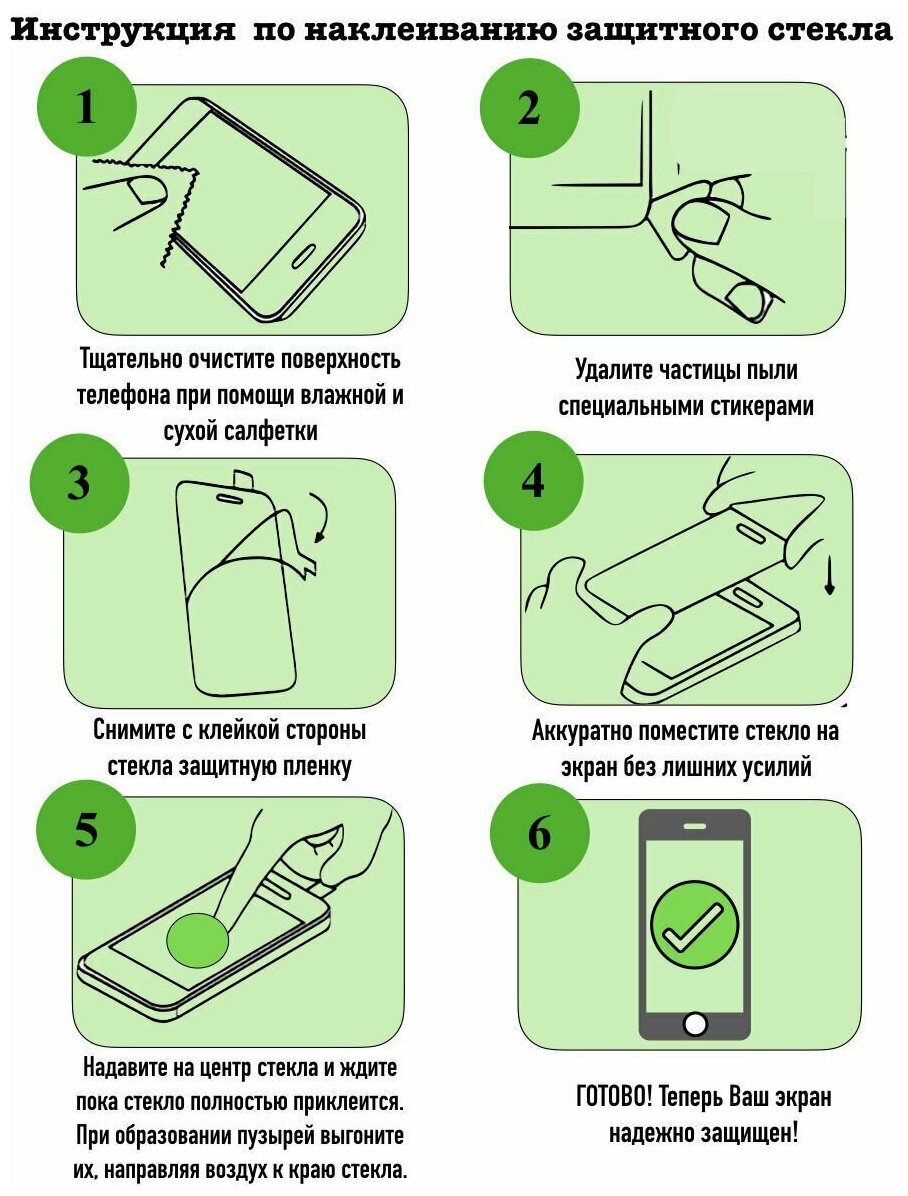 Инструкция по наклеиванию защитного стекла

1

Тщательно очистите поверхность телефона при помощи влажной и сухой салфетки

2

Удалите частицы пыли специальными стикерами

3

Снимите с клейкой стороны стекла защитную пленку

4

Аккуратно поместите стекло на экран без лишних усилий

5

Надавите на центр стекла и ждите пока стекло полностью приклеится. При образовании пузырей выгоните их, направляя воздух к краю стекла.

6

ГОТОВО! Теперь Ваш экран надежно защищен!