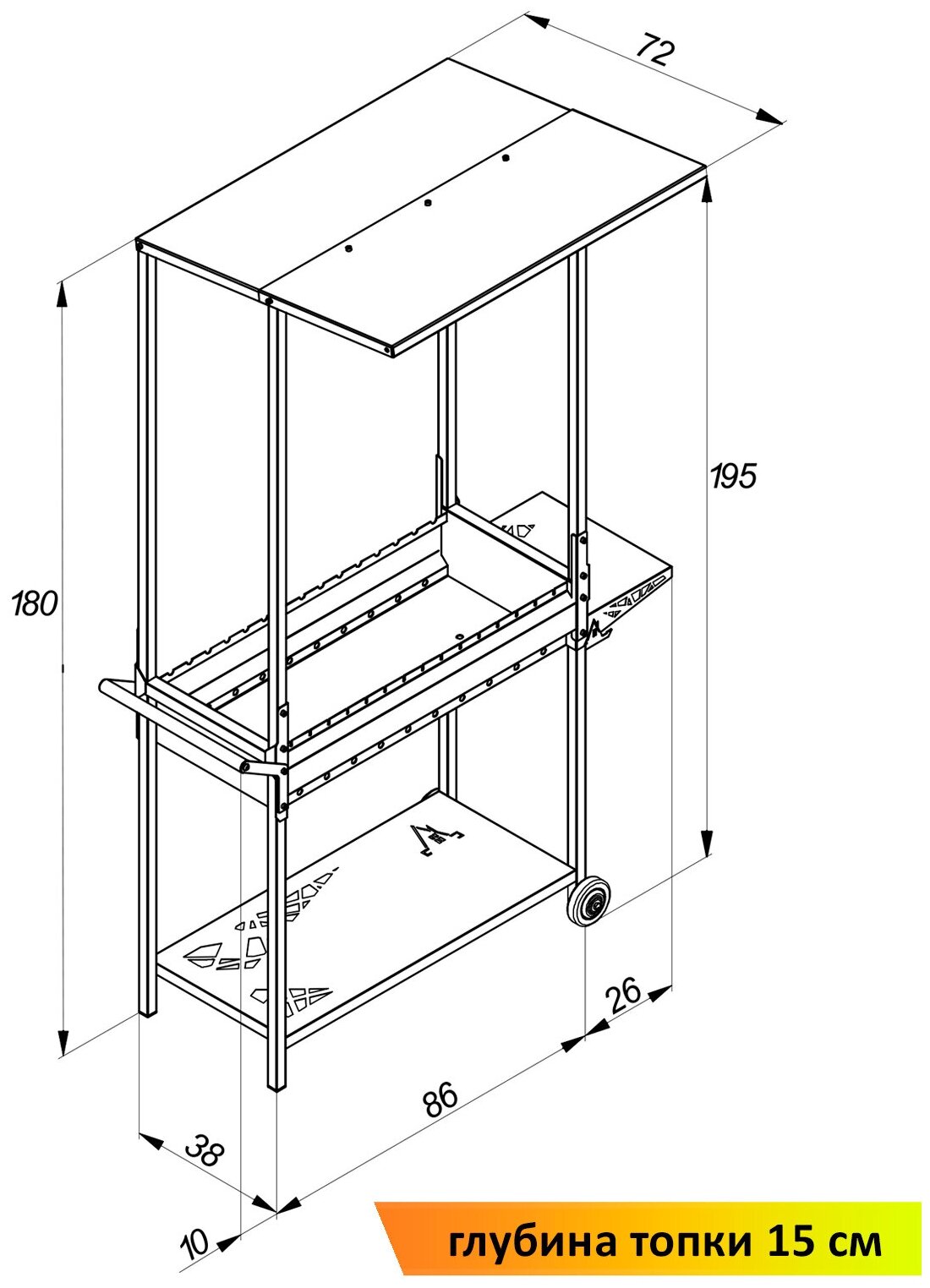 72

195

180

26

86

38

10

глубина топки 15 см