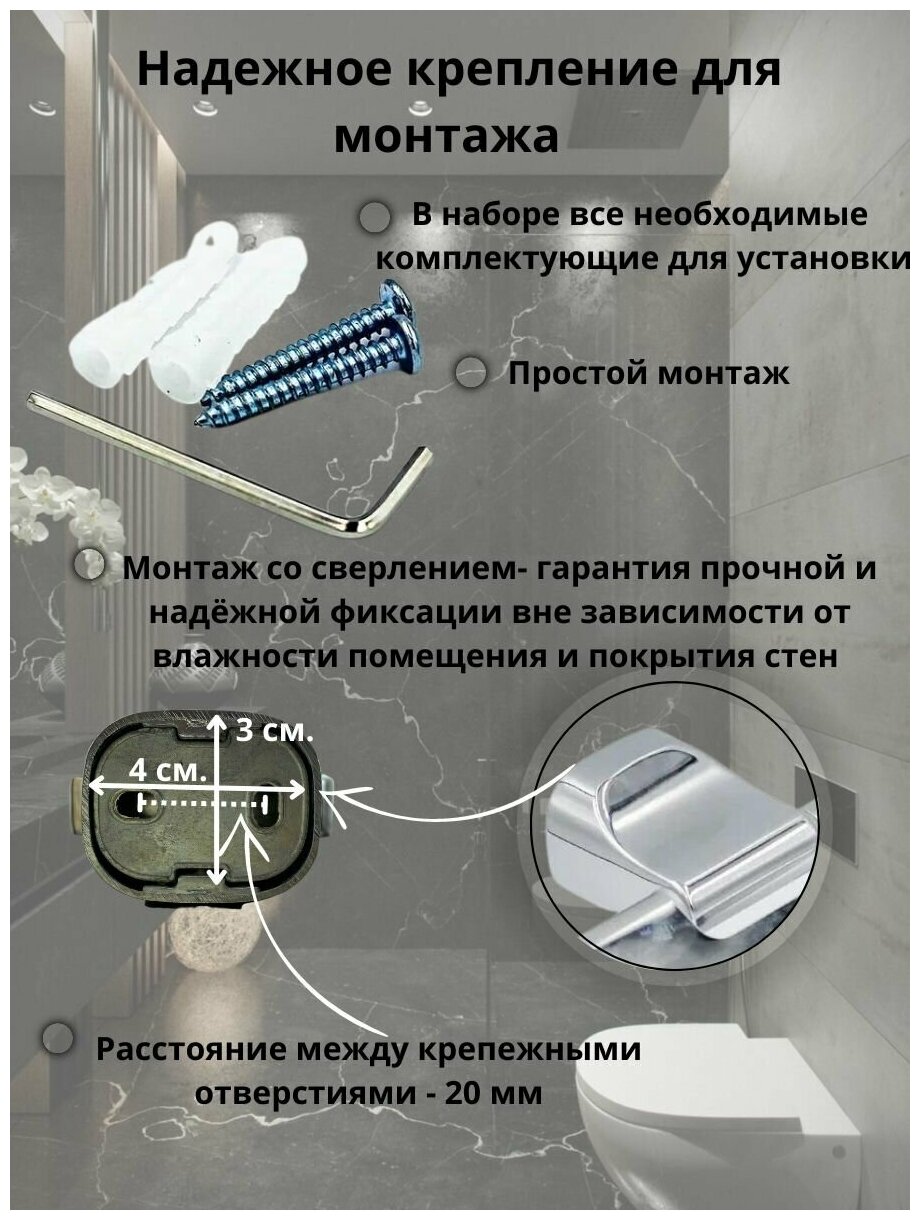 Надежное крепление для монтажа

В наборе все необходимые комплектующие для установки

Простой монтаж

Монтаж со сверлением- гарантия прочной и надёжной фиксации вне зависимости от влажности помещения и покрытия стен

3 см.

4 см.

Расстояние между крепежными отверстиями - 20 мм