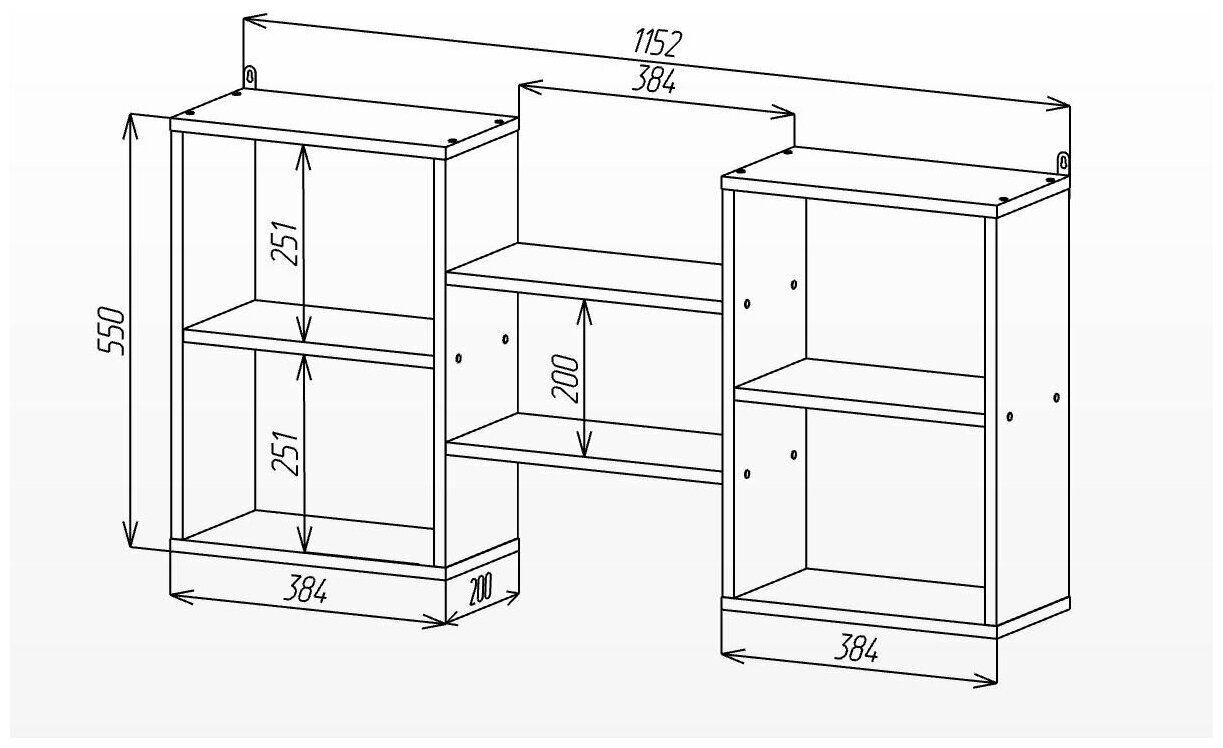 1152
384
550
251
251
200
384
200
384