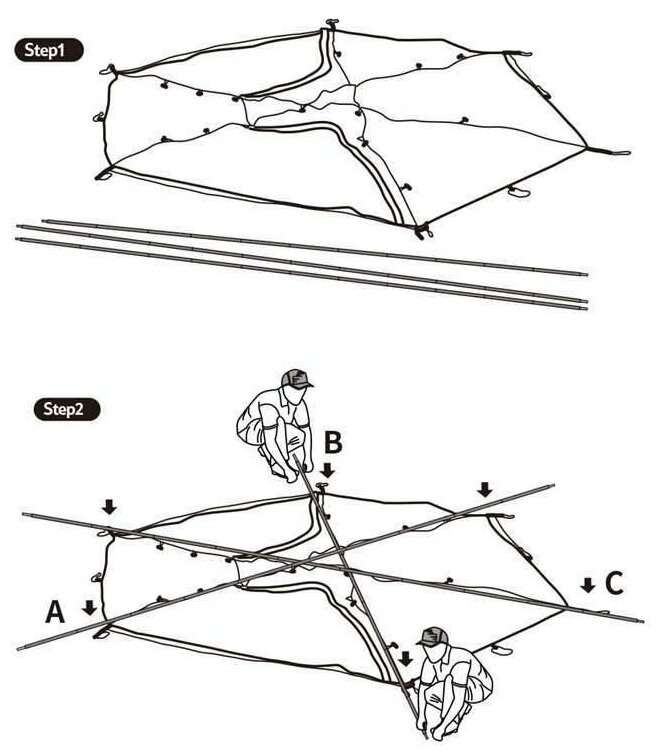 Step1

Step2

B

A

C