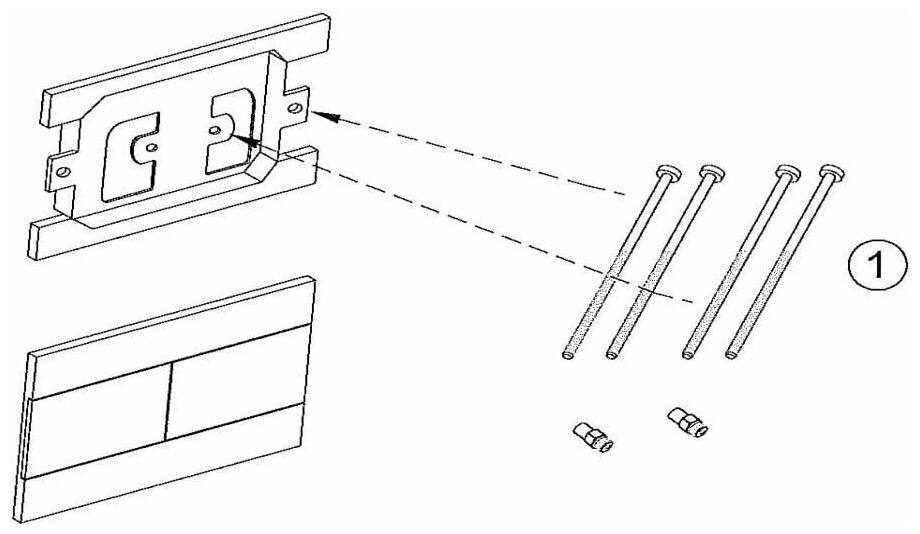 1