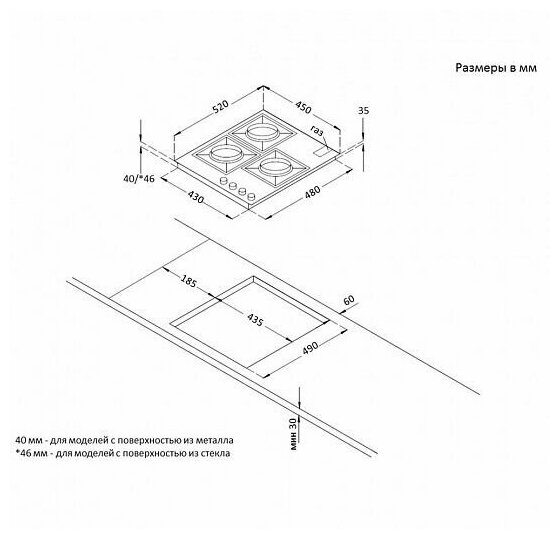 Размеры в мм

520
450
35
газ
40/*46
430
480

185
60
435
490
мин 30

40 мм - для моделей с поверхностью из металла
*46 мм - для моделей с поверхностью из стекла