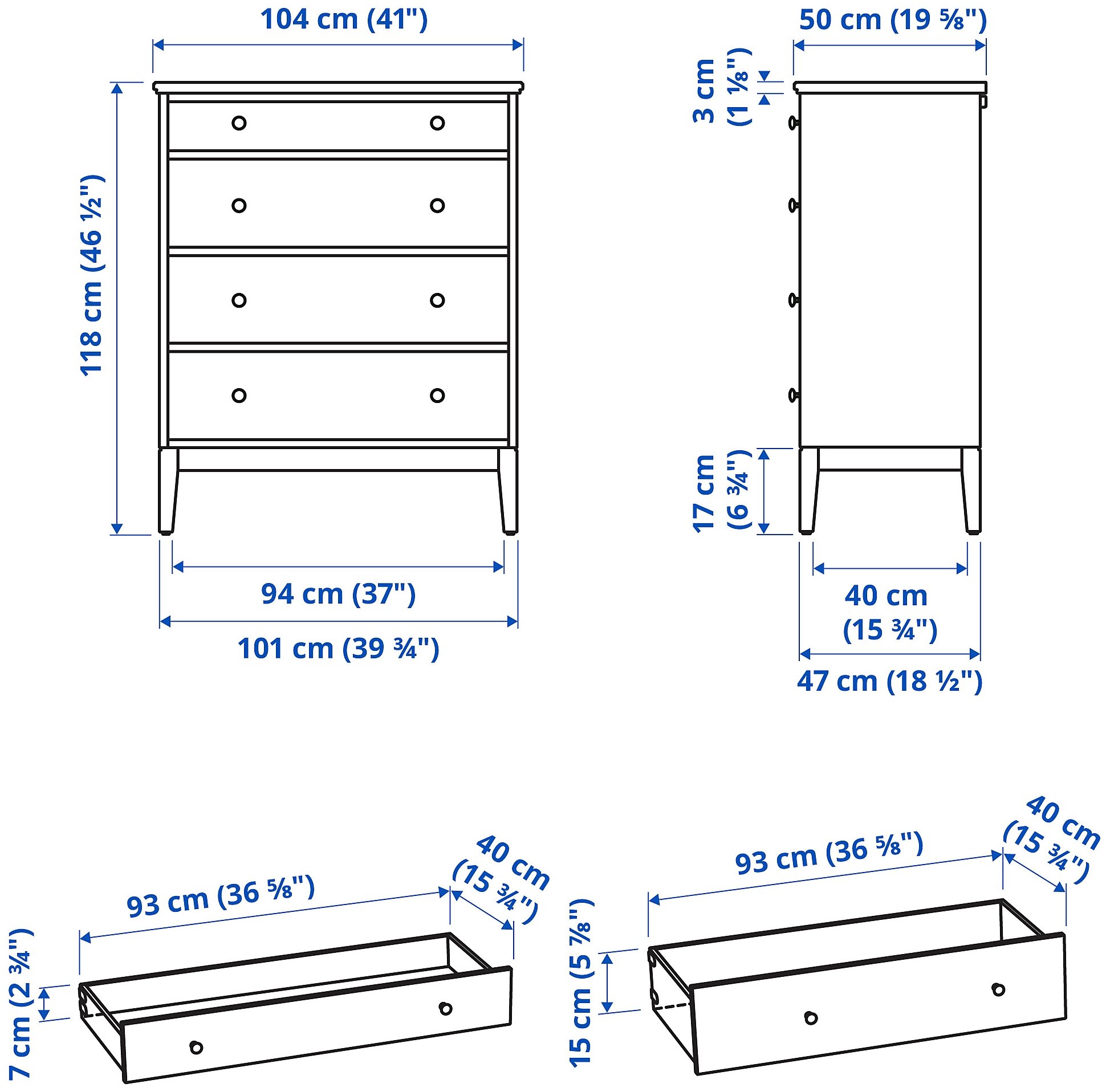 104 cm (41")

118 cm (46 ½")

94 cm (37")

101 cm (39 ¾")

50 cm (19 ⅝")

3 cm (1 ⅛")

17 cm (6 ¾")

40 cm (15 ¾")

47 cm (18 ½")

93 cm (36 ⅝")

40 cm (15 ¾")

7 cm (2 ¾")

93 cm (36 ⅝")

40 cm (15 ¾")

15 cm (5 ⅞")