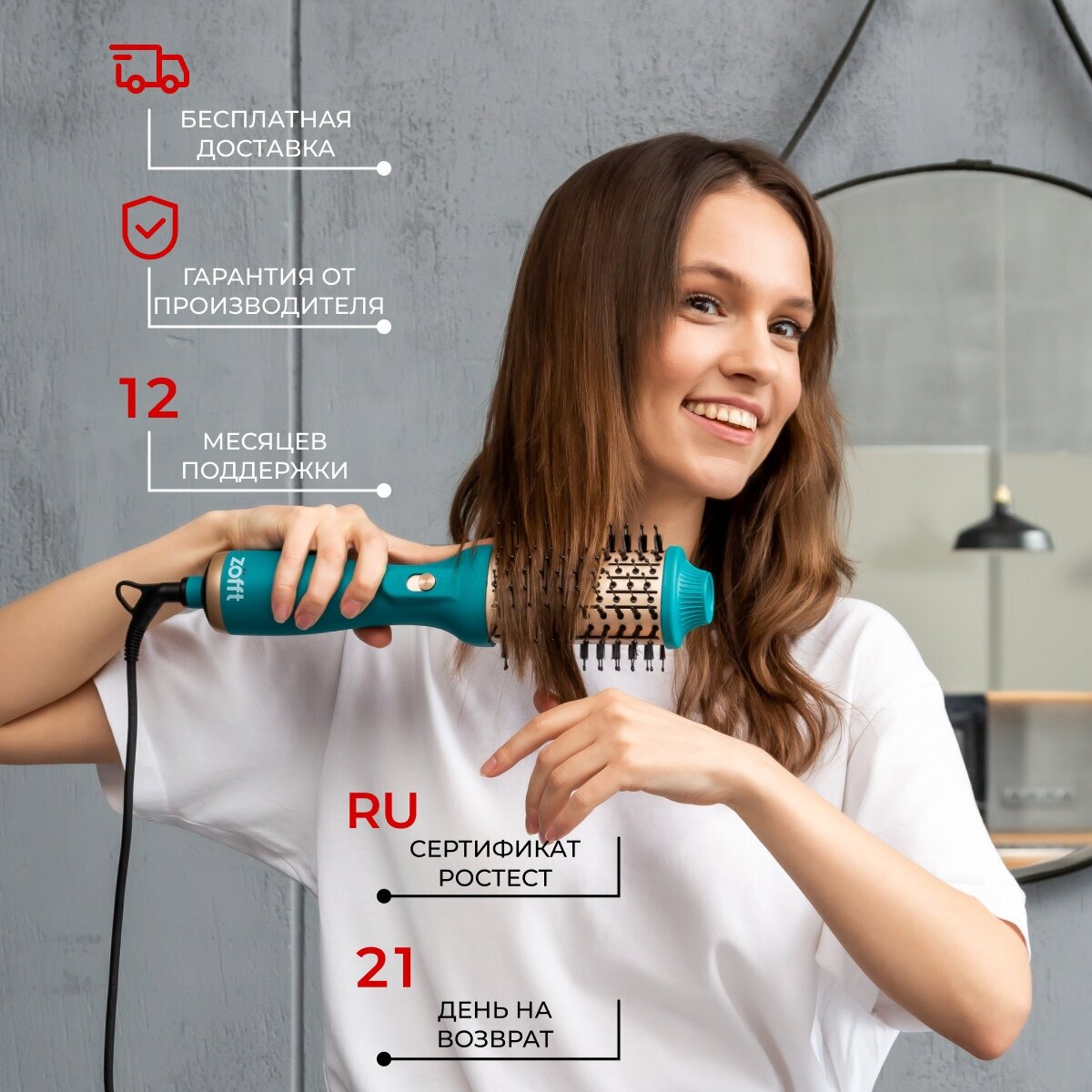 БЕСПЛАТНАЯ ДОСТАВКА

ГАРАНТИЯ ОТ ПРОИЗВОДИТЕЛЯ

12

МЕСЯЦЕВ ПОДДЕРЖКИ

zofft

RU

СЕРТИФИКАТ РОСТЕСТ

21

ДЕНЬ НА ВОЗВРАТ