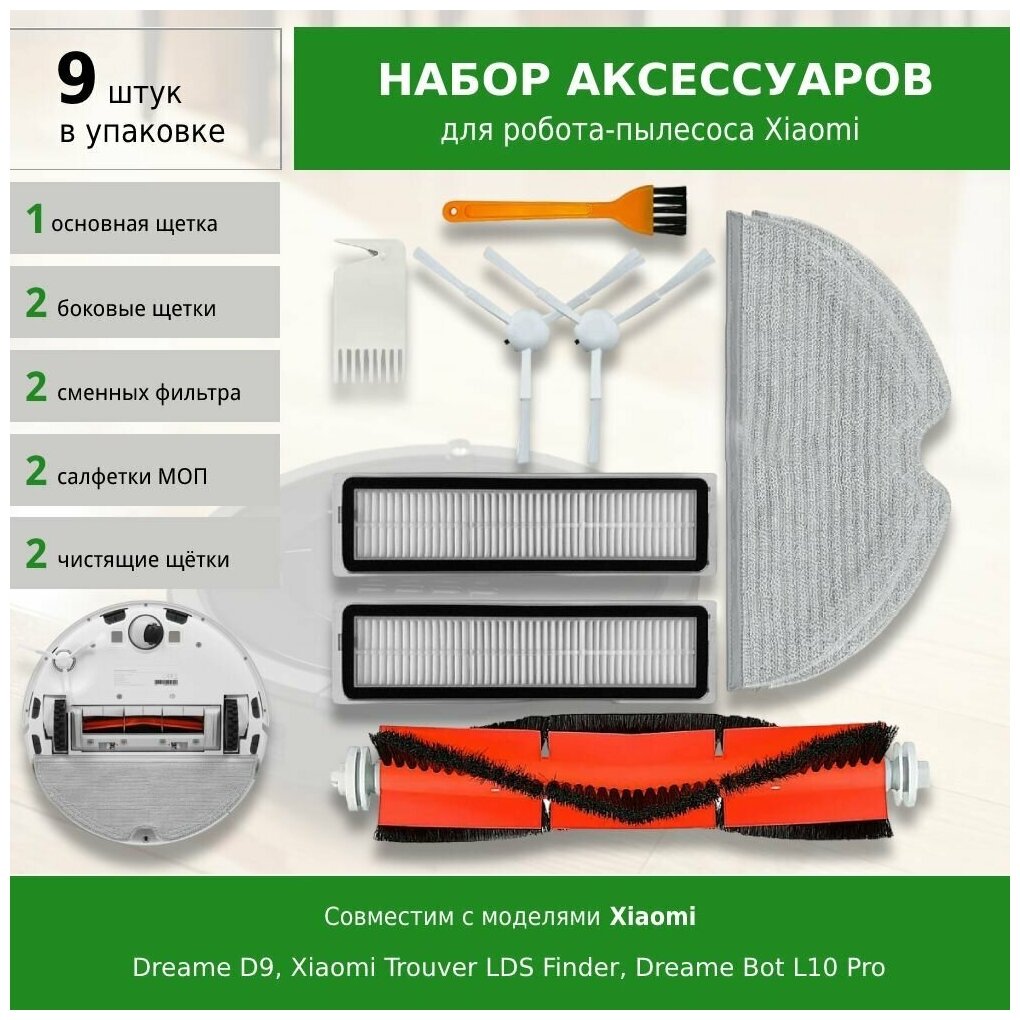 9 штук в упаковке

НАБОР АКСЕССУАРОВ
для робота-пылесоса Xiaomi

1 основная щетка

2 боковые щетки

2 сменных фильтра

2 салфетки МОП

2 чистящие щётки

Совместим с моделями Xiaomi

Dreame D9, Xiaomi Trouver LDS Finder, Dreame Bot L10 Pro