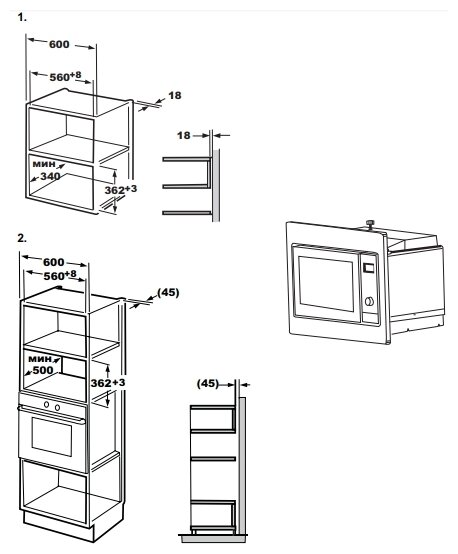 1.

600

$560^{+8}$

18

18

мин
340

$362^{+3}$

2.

600

$560^{+8}$

(45)

мин
500

$362^{+3}$

(45)