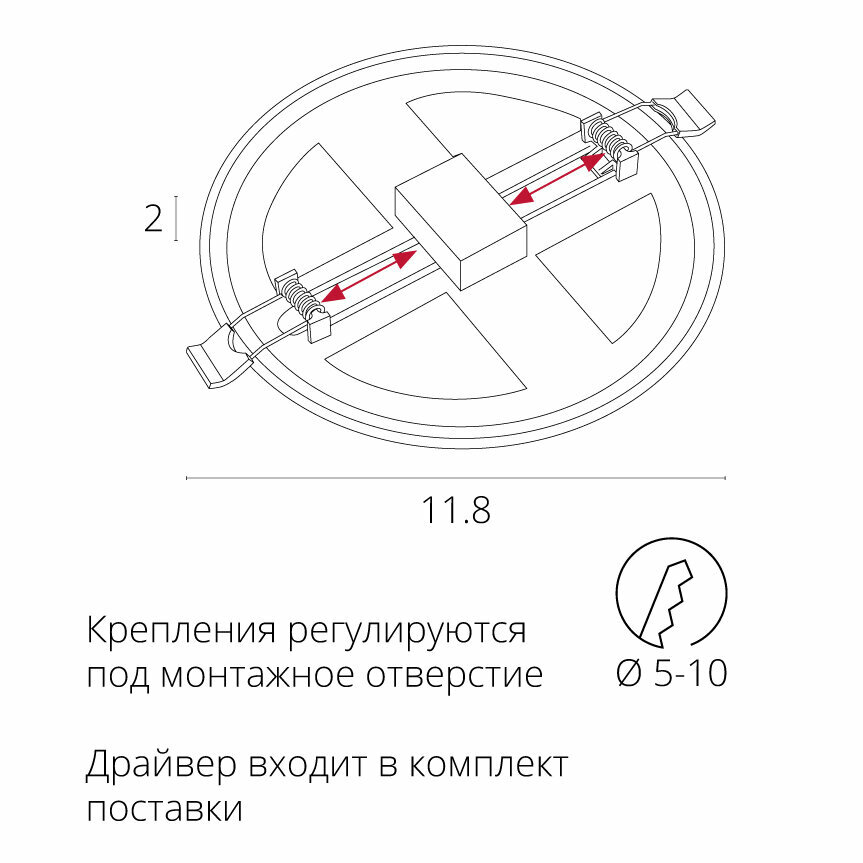 2

11.8

Крепления регулируются под монтажное отверстие

Ø 5-10

Драйвер входит в комплект поставки