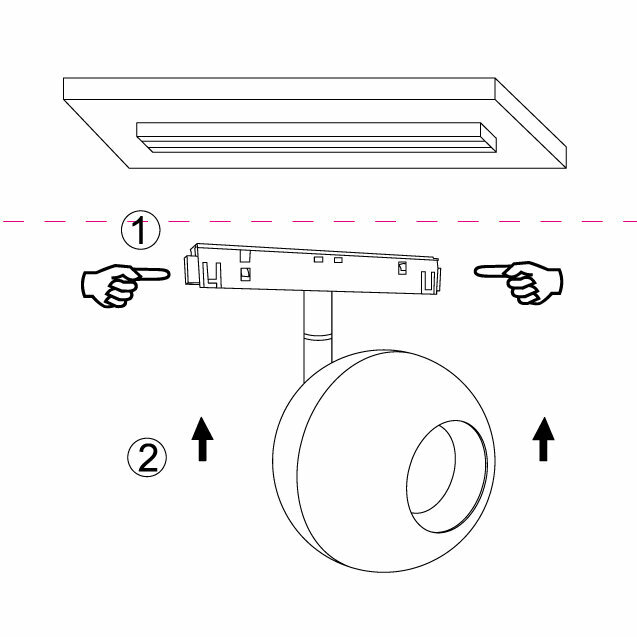 ①

②