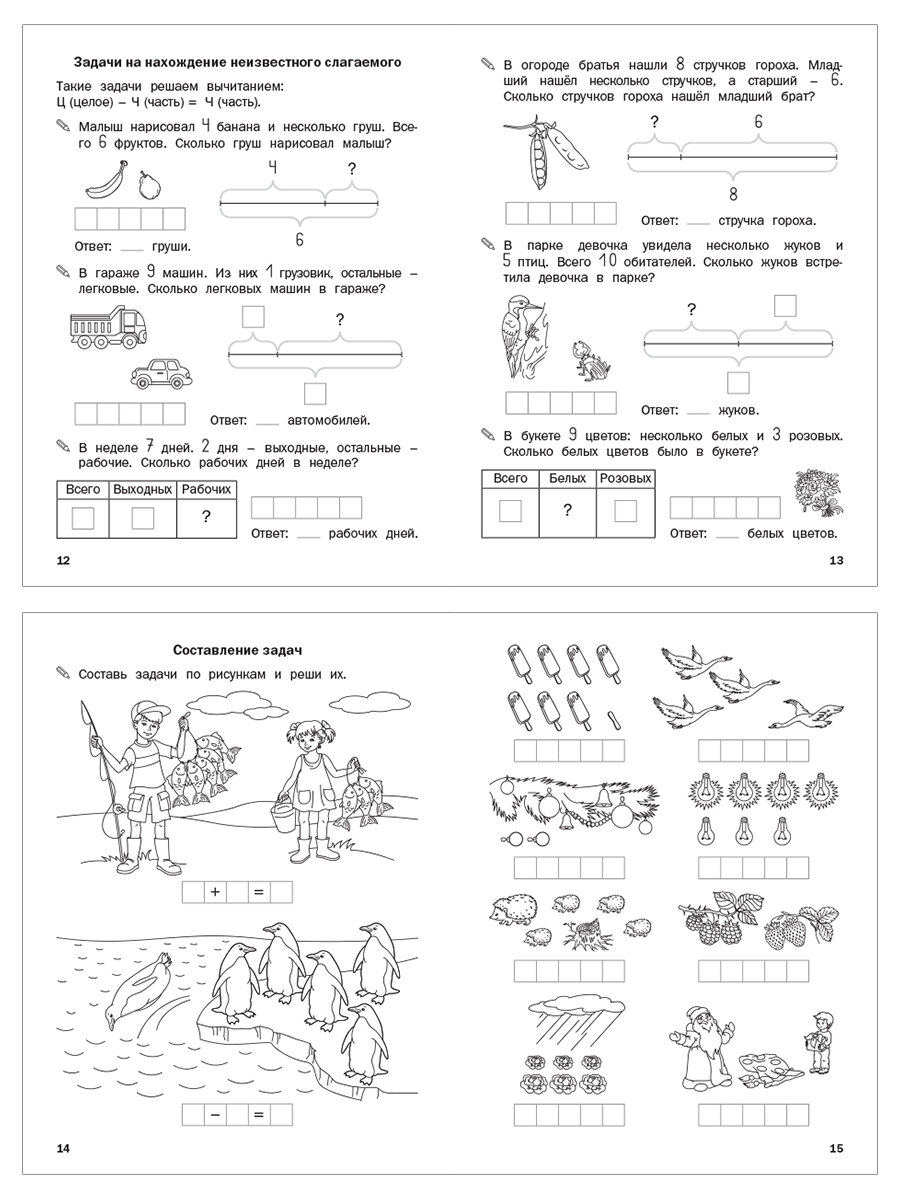 Задачи на нахождение неизвестного слагаемого

Такие задачи решаем вычитанием:
Ц (целое) – Ч (часть) = Ч (часть).

Малыш нарисовал 4 банана и несколько груш. Всего 6 фруктов. Сколько груш нарисовал малыш?

4 ?

6

Ответ: ___ груши.

В гараже 9 машин. Из них 1 грузовик, остальные – легковые. Сколько легковых машин в гараже?

?

Ответ: ___ автомобилей.

В неделе 7 дней. 2 дня – выходные, остальные – рабочие. Сколько рабочих дней в неделе?

| Всего | Выходных | Рабочих |
|---|---|---|
| | | ? |

Ответ: ___ рабочих дней.

12

В огороде братья нашли 8 стручков гороха. Младший нашёл несколько стручков, а старший – 6. Сколько стручков гороха нашёл младший брат?

? 6

8

Ответ: ___ стручка гороха.

В парке девочка увидела несколько жуков и 5 птиц. Всего 10 обитателей. Сколько жуков встретила девочка в парке?

?

Ответ: ___ жуков.

В букете 9 цветов: несколько белых и 3 розовых. Сколько белых цветов было в букете?

| Всего | Белых | Розовых |
|---|---|---|
| | ? | |

Ответ: ___ белых цветов.

13

Составление задач

Составь задачи по рисункам и реши их.

+ =

– =

14

15