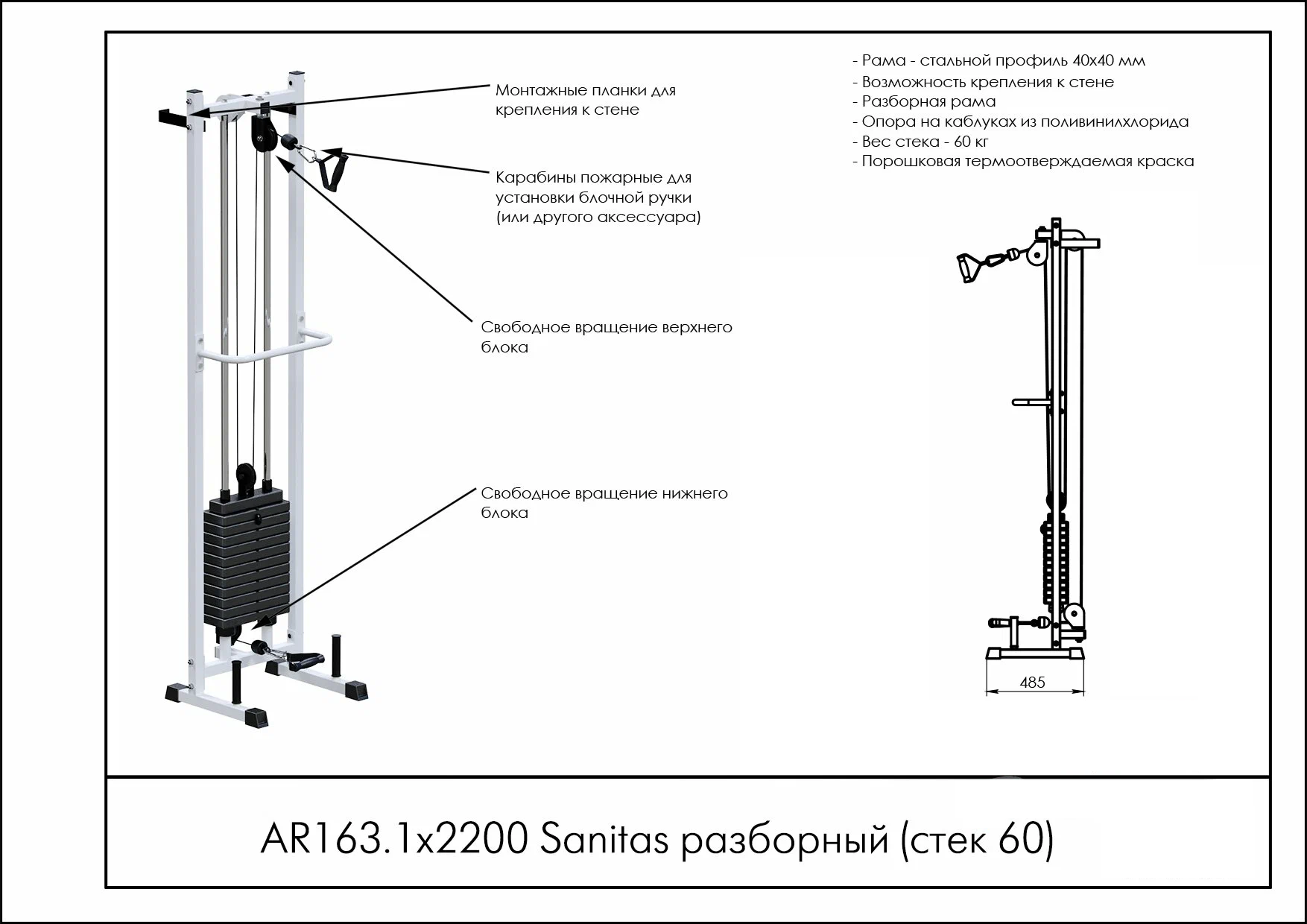 Монтажные планки для крепления к стене

Карабины пожарные для установки блочной ручки (или другого аксессуара)

Свободное вращение верхнего блока

Свободное вращение нижнего блока

- Рама - стальной профиль 40х40 мм
- Возможность крепления к стене
- Разборная рама
- Опора на каблуках из поливинилхлорида
- Вес стека - 60 кг
- Порошковая термоотверждаемая краска

485

AR163.1x2200 Sanitas разборный (стек 60)