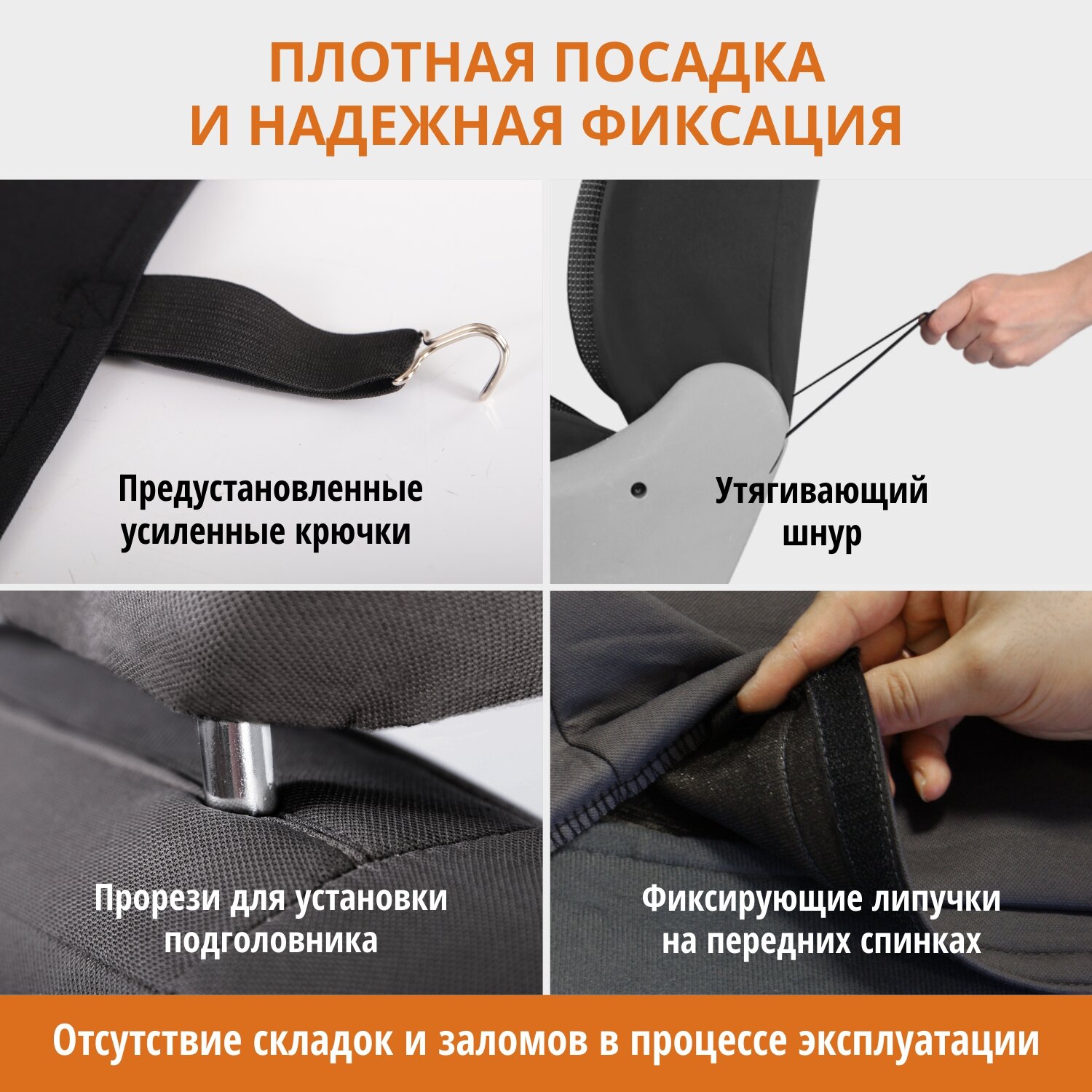 ПЛОТНАЯ ПОСАДКА И НАДЕЖНАЯ ФИКСАЦИЯ

Предустановленные усиленные крючки

Утягивающий шнур

Прорези для установки подголовника

Фиксирующие липучки на передних спинках

Отсутствие складок и заломов в процессе эксплуатации