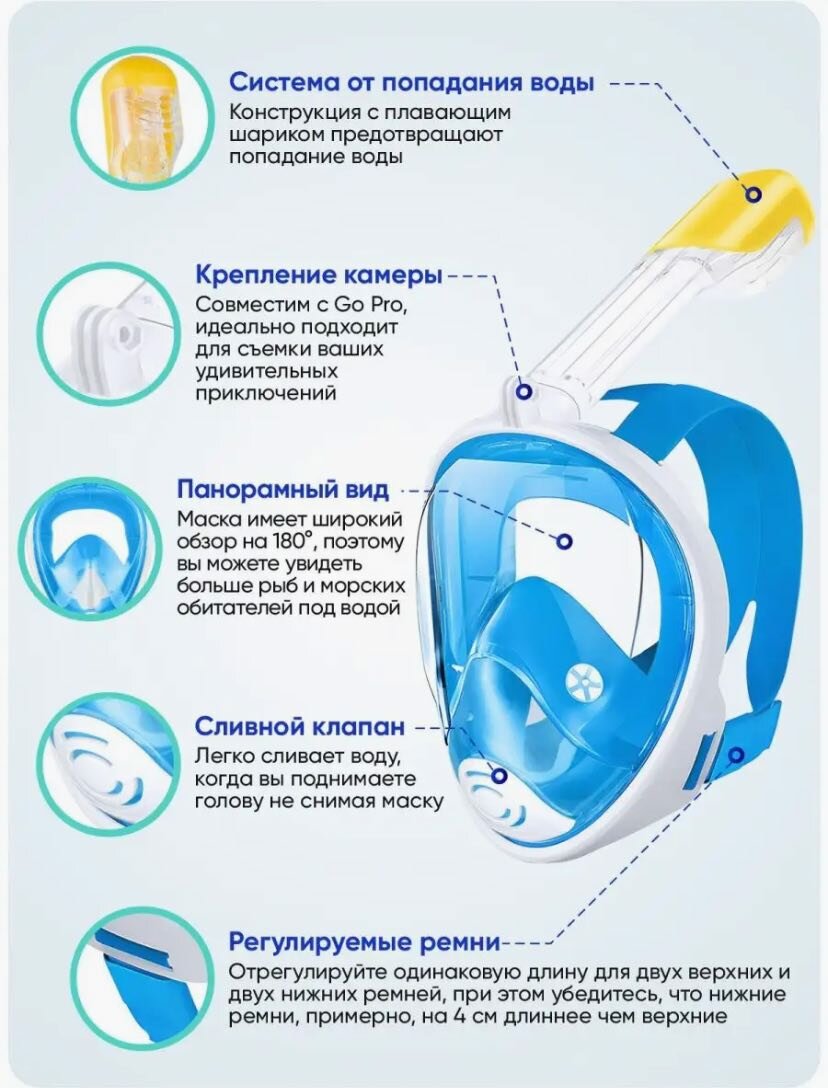 Система от попадания воды
Конструкция с плавающим шариком предотвращают попадание воды

Крепление камеры
Совместим с Go Pro, идеально подходит для съемки ваших удивительных приключений

Панорамный вид
Маска имеет широкий обзор на 180°, поэтому вы можете увидеть больше рыб и морских обитателей под водой

Сливной клапан
Легко сливает воду, когда вы поднимаете голову не снимая маску

Регулируемые ремни
Отрегулируйте одинаковую длину для двух верхних и двух нижних ремней, при этом убедитесь, что нижние ремни, примерно, на 4 см длиннее чем верхние