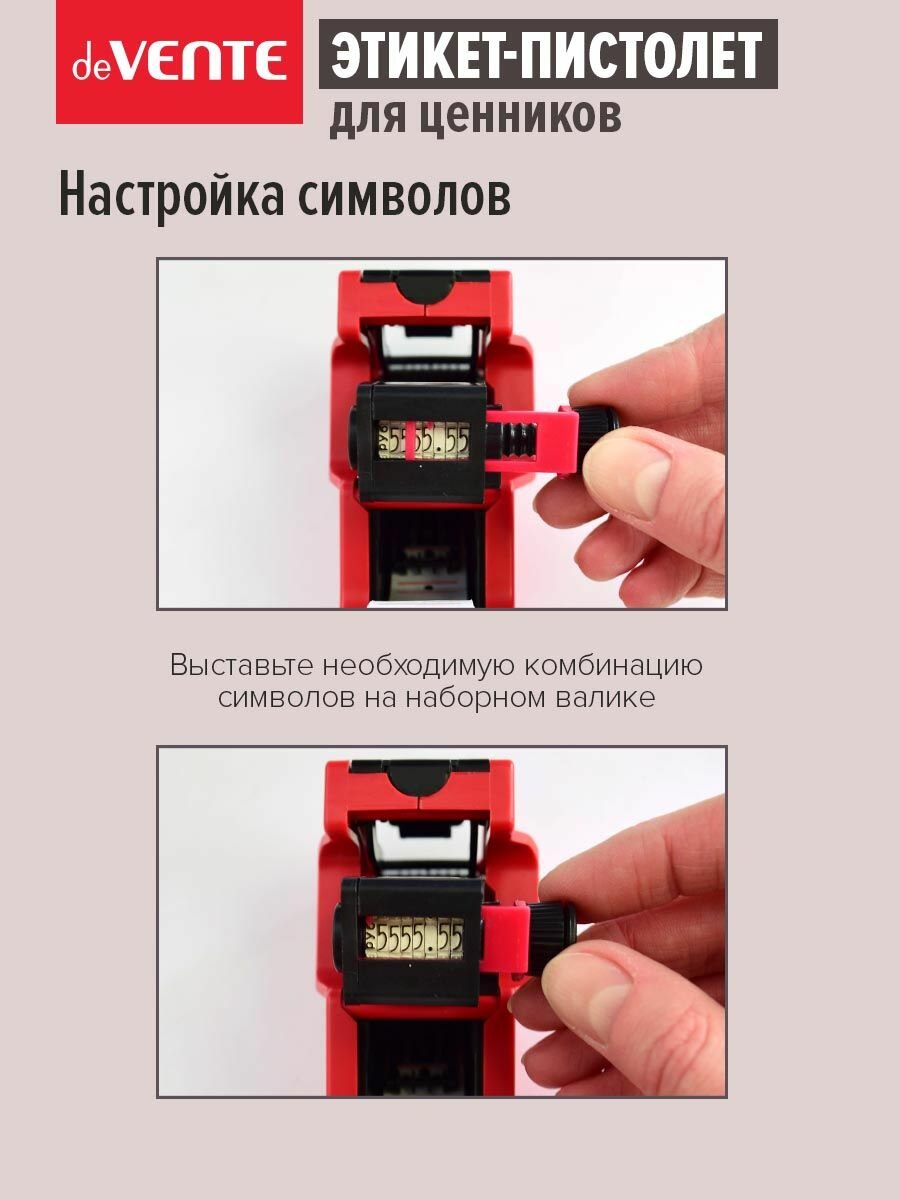 deVENTE

ЭТИКЕТ-ПИСТОЛЕТ
для ценников

Настройка символов

руб 5555.55

Выставьте необходимую комбинацию символов на наборном валике

руб 5555.55