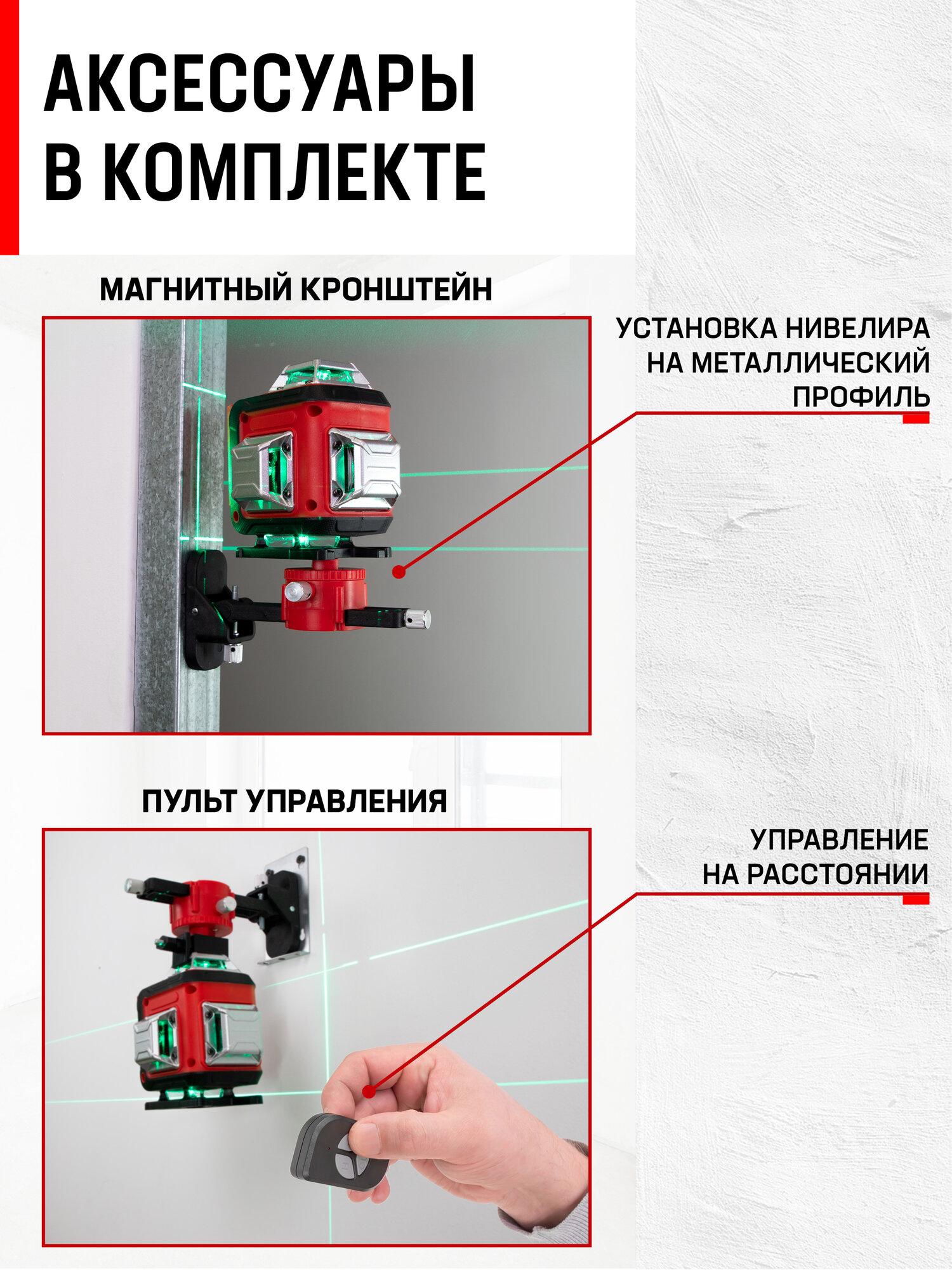 АКСЕССУАРЫ В КОМПЛЕКТЕ

МАГНИТНЫЙ КРОНШТЕЙН

УСТАНОВКА НИВЕЛИРА НА МЕТАЛЛИЧЕСКИЙ ПРОФИЛЬ

ПУЛЬТ УПРАВЛЕНИЯ

УПРАВЛЕНИЕ НА РАССТОЯНИИ