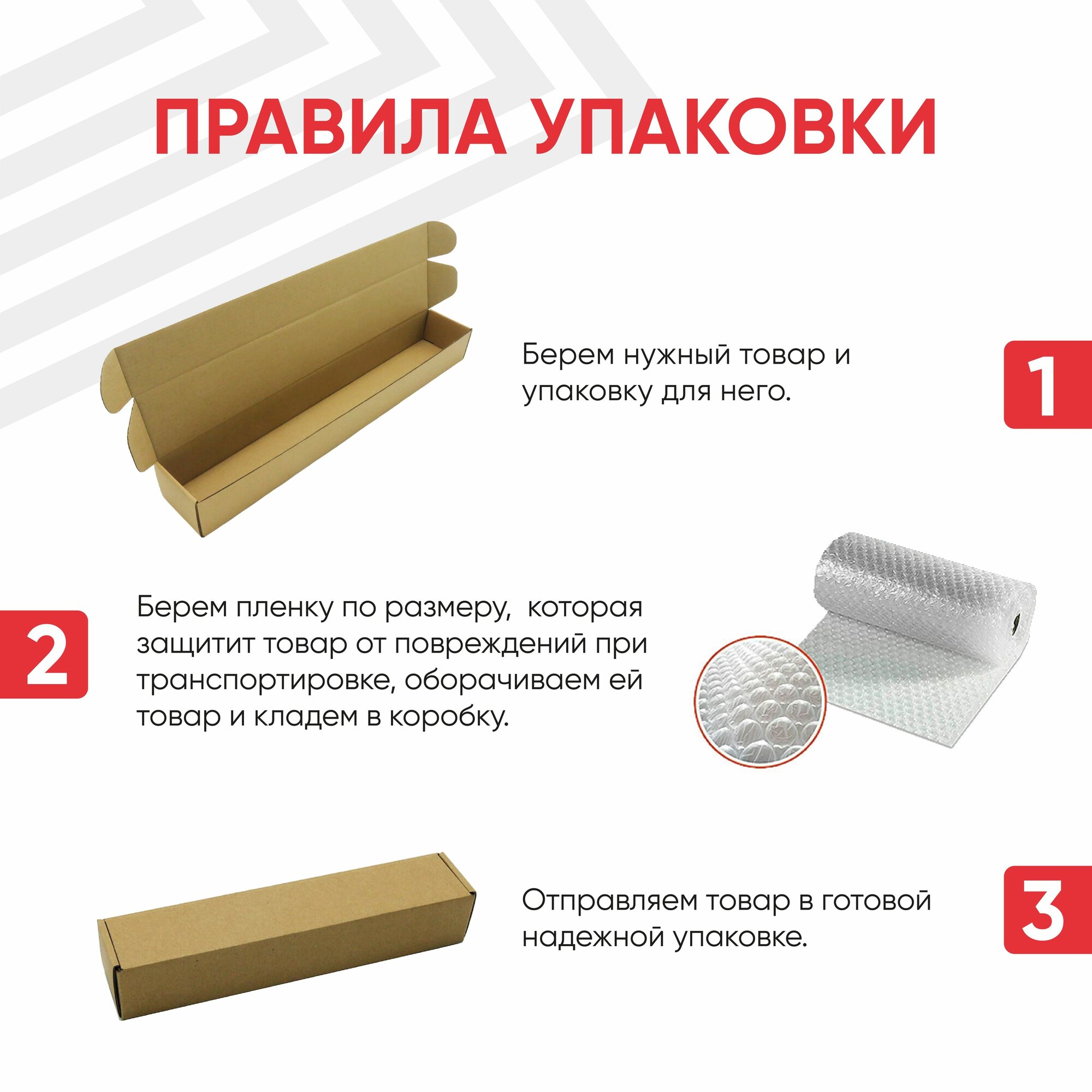 ПРАВИЛА УПАКОВКИ

Берем нужный товар и упаковку для него.

1

2

Берем пленку по размеру, которая защитит товар от повреждений при транспортировке, оборачиваем ей товар и кладем в коробку.

Отправляем товар в готовой надежной упаковке.

3