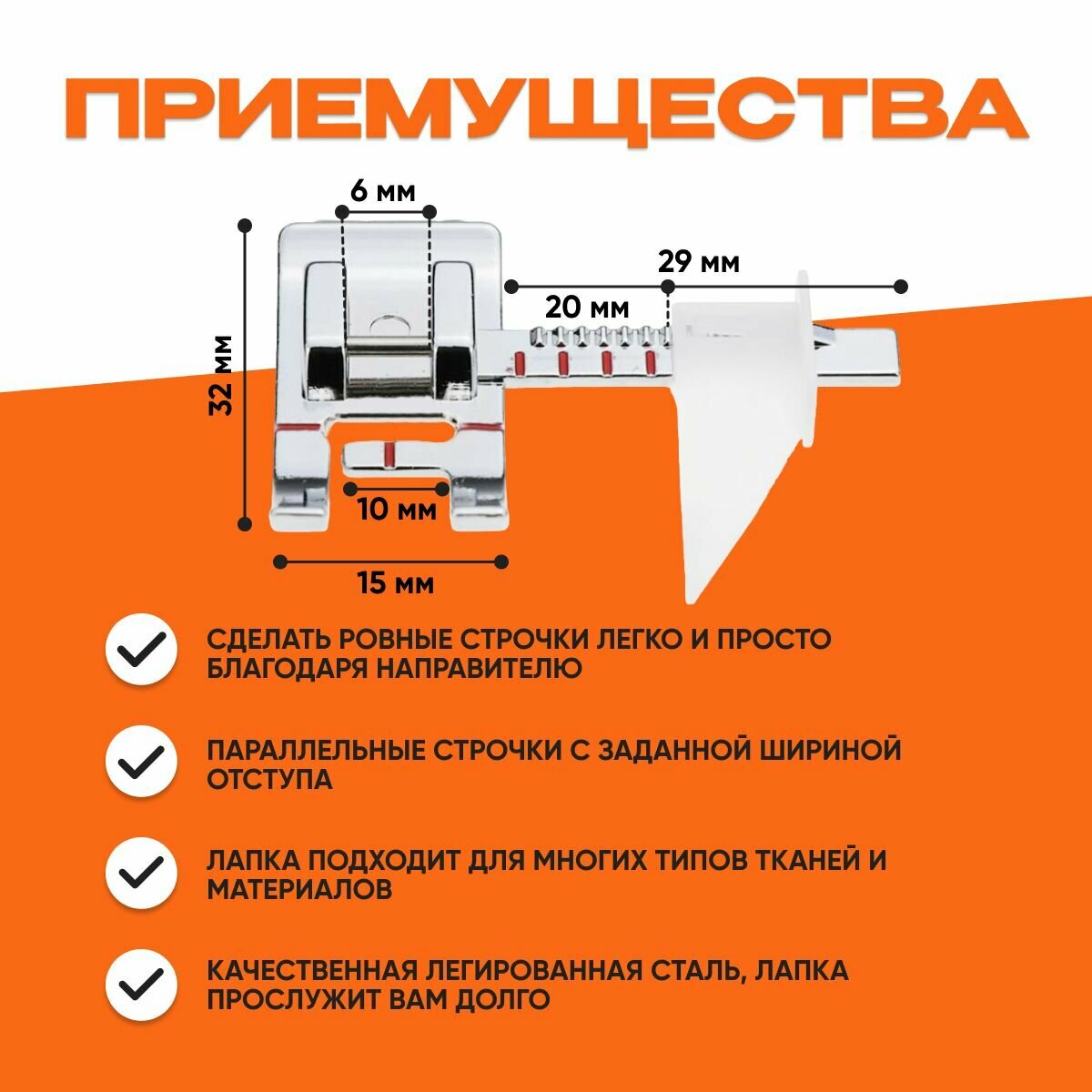 ПРИЕМУЩЕСТВА

6 мм

29 мм

20 мм

32 мм

10 мм

15 мм

СДЕЛАТЬ РОВНЫЕ СТРОЧКИ ЛЕГКО И ПРОСТО БЛАГОДАРЯ НАПРАВИТЕЛЮ

ПАРАЛЛЕЛЬНЫЕ СТРОЧКИ С ЗАДАННОЙ ШИРИНОЙ ОТСТУПА

ЛАПКА ПОДХОДИТ ДЛЯ МНОГИХ ТИПОВ ТКАНЕЙ И МАТЕРИАЛОВ

КАЧЕСТВЕННАЯ ЛЕГИРОВАННАЯ СТАЛЬ, ЛАПКА ПРОСЛУЖИТ ВАМ ДОЛГО