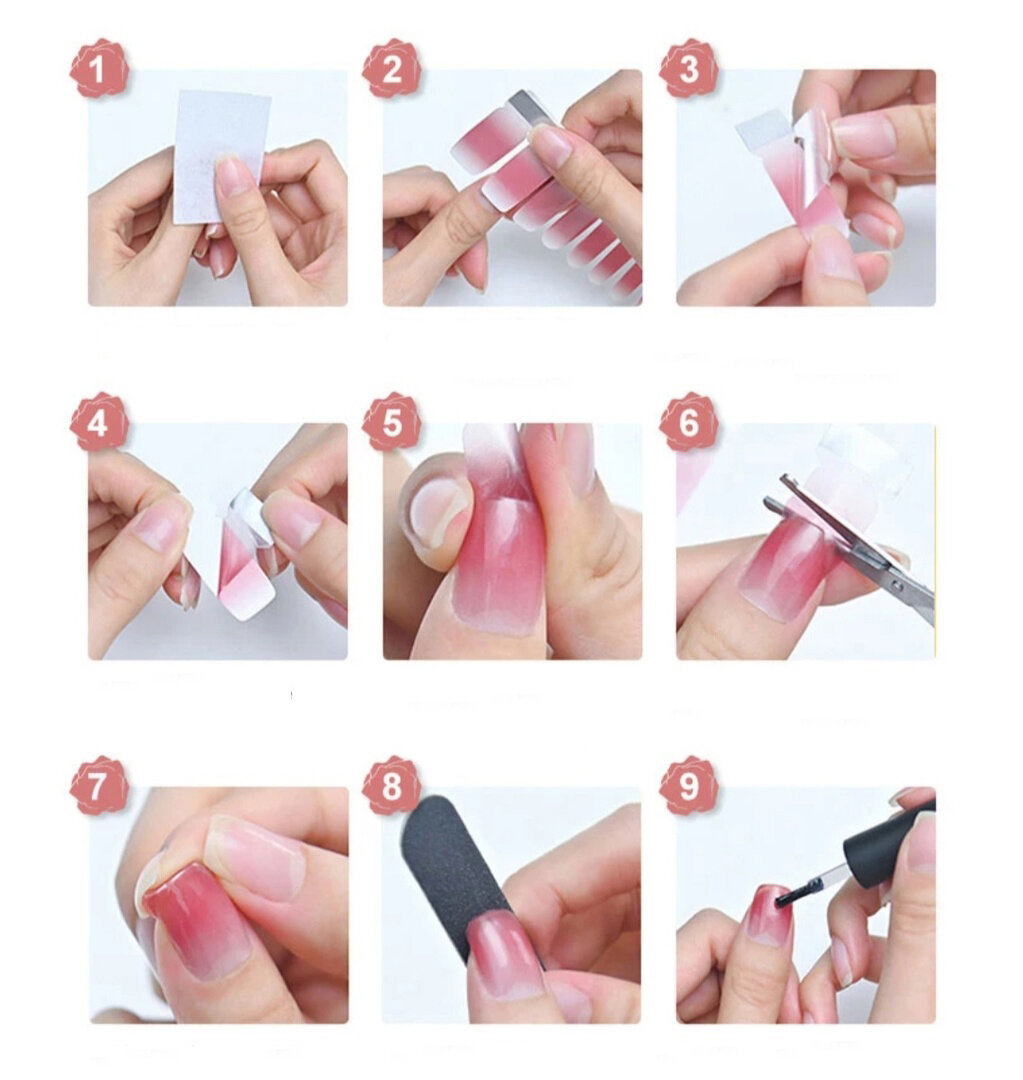 1

2

3

4

5

6

7

8

9