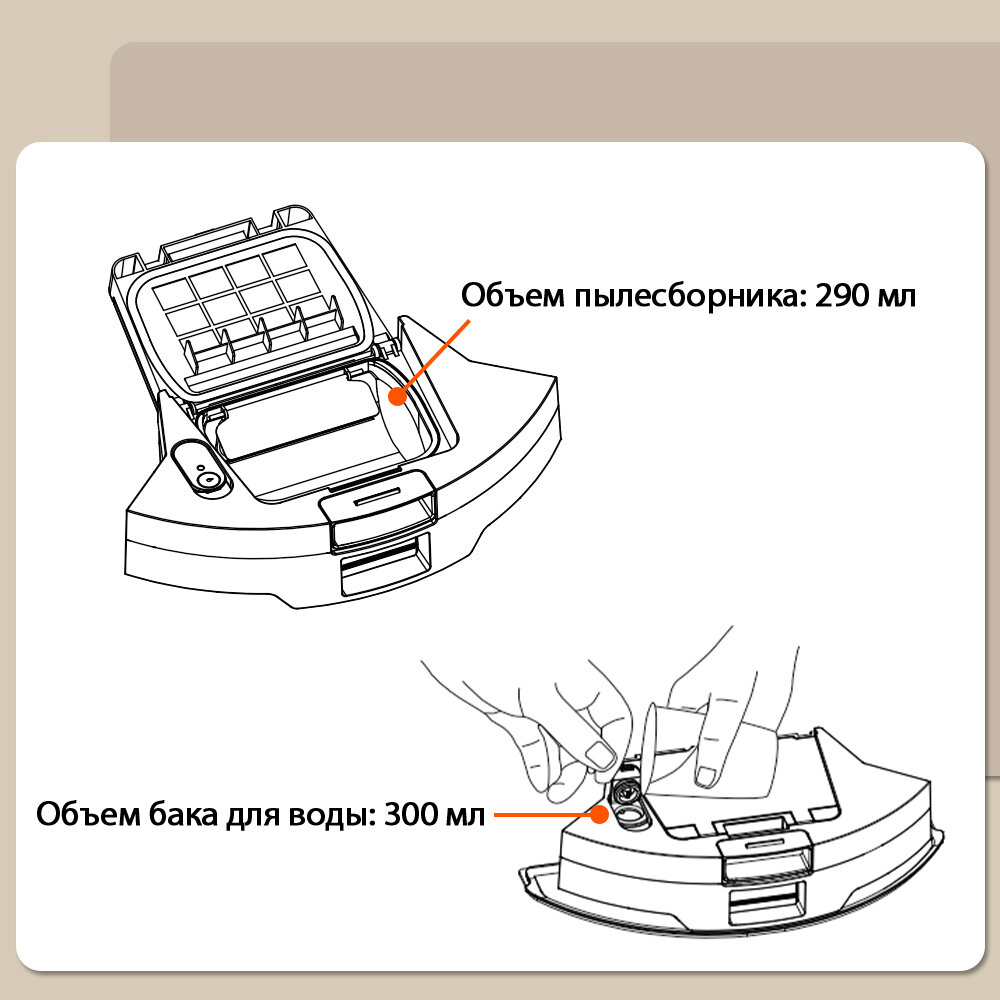 Объем пылесборника: 290 мл

Объем бака для воды: 300 мл